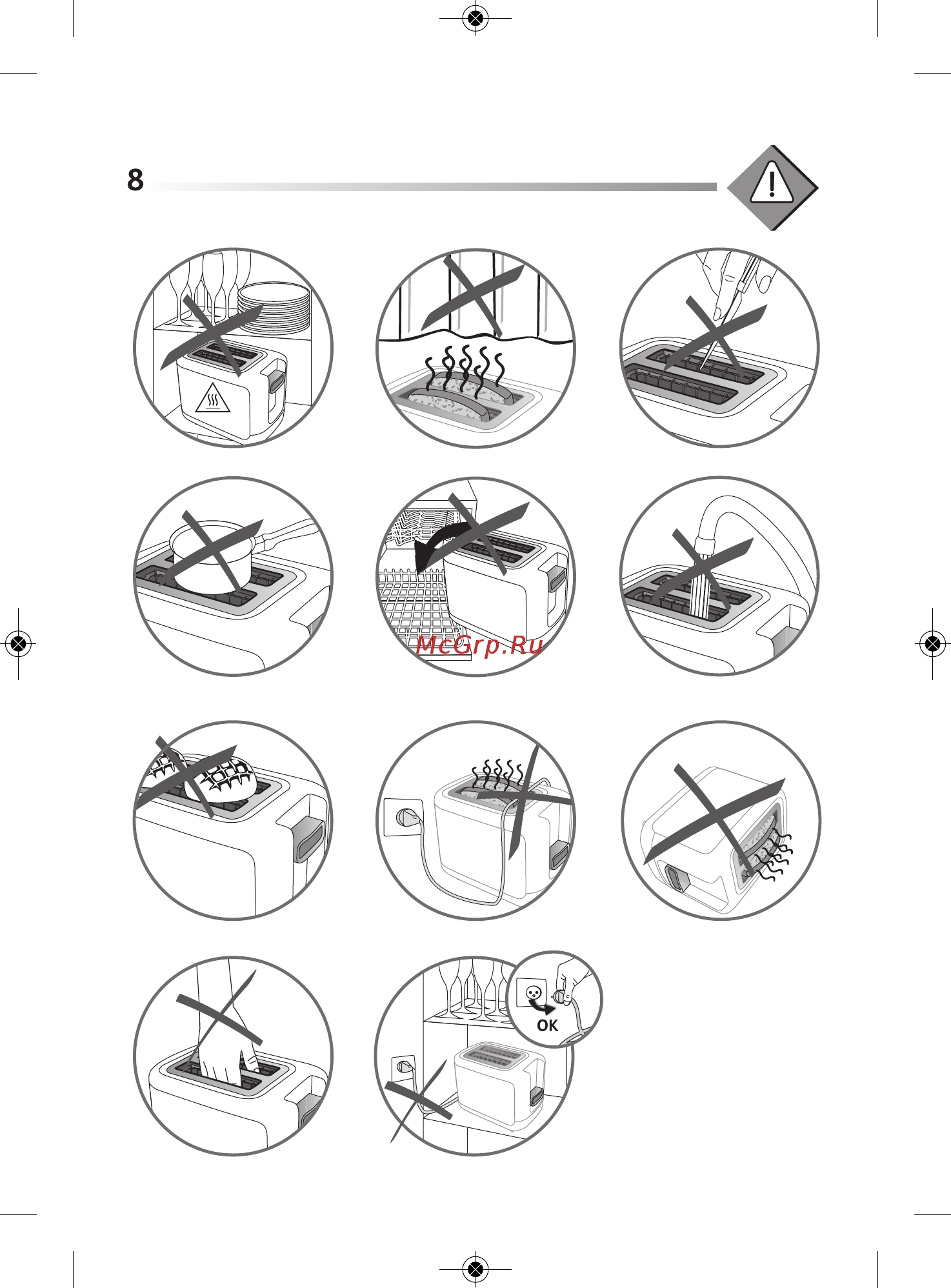 8

McGrp.Ru

OK