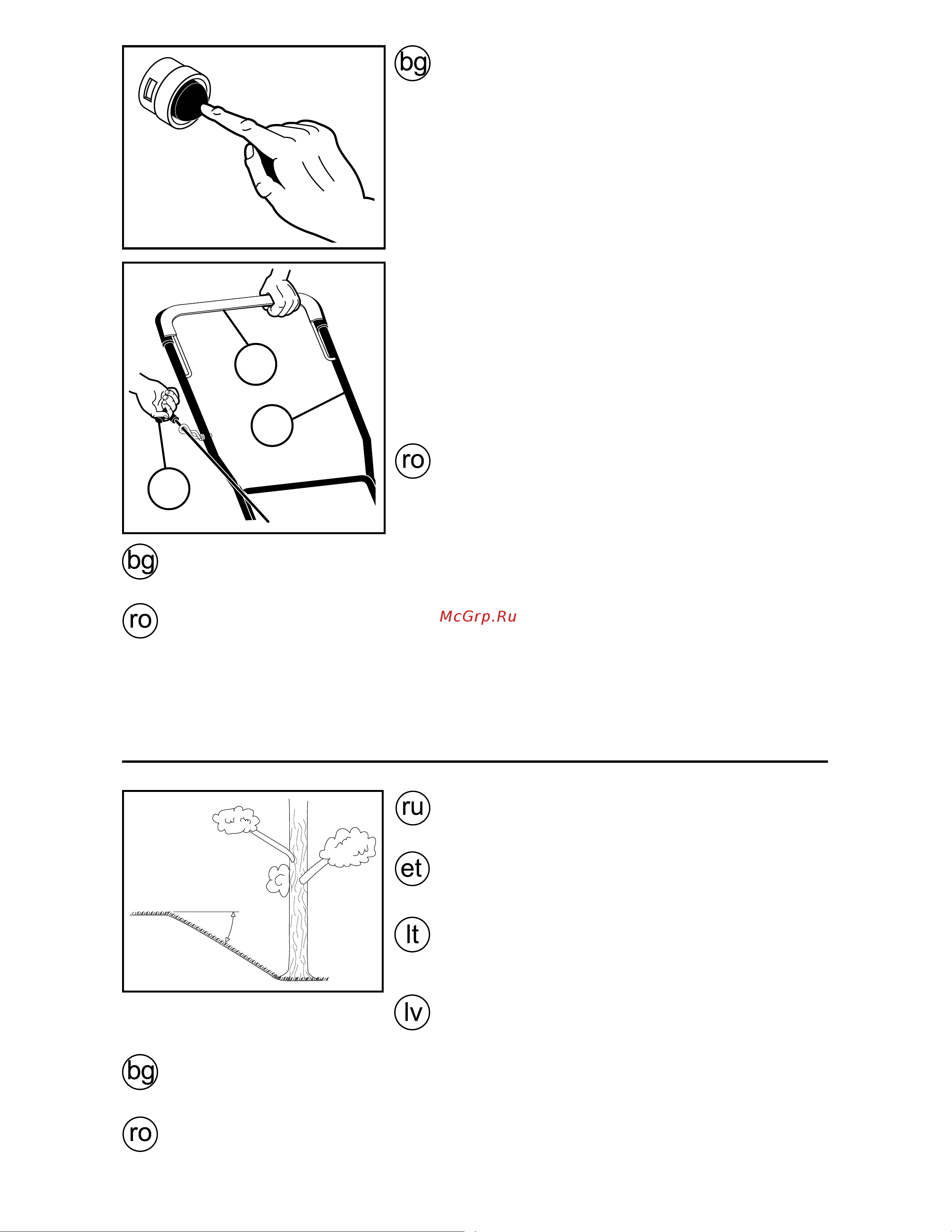 bg

ro

bg

ro

McGrp.Ru

ru

et

lt

lv

bg

ro