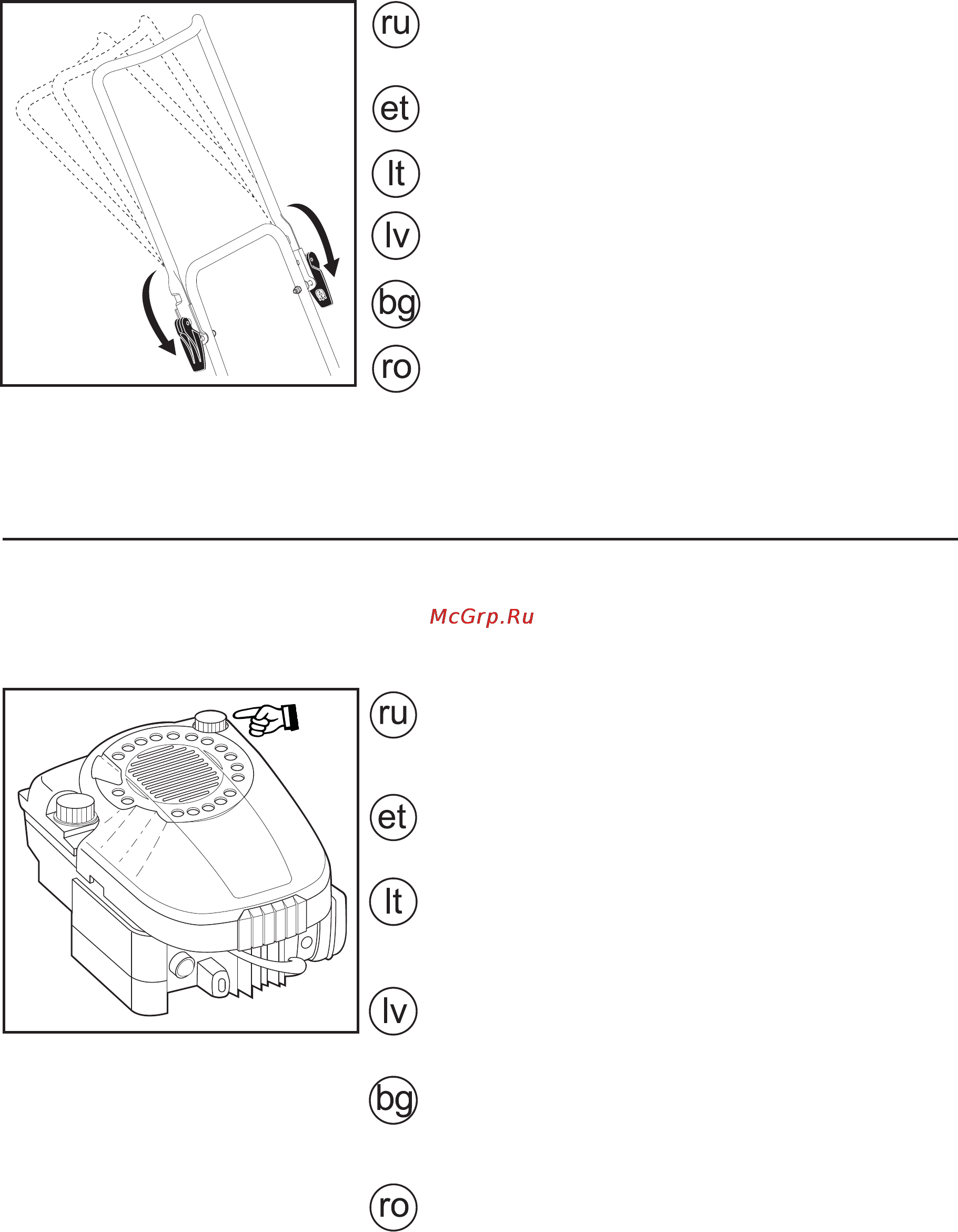 ru

et

lt

lv

bg

ro

McGrp.Ru

ru

et

lt

lv

bg

ro