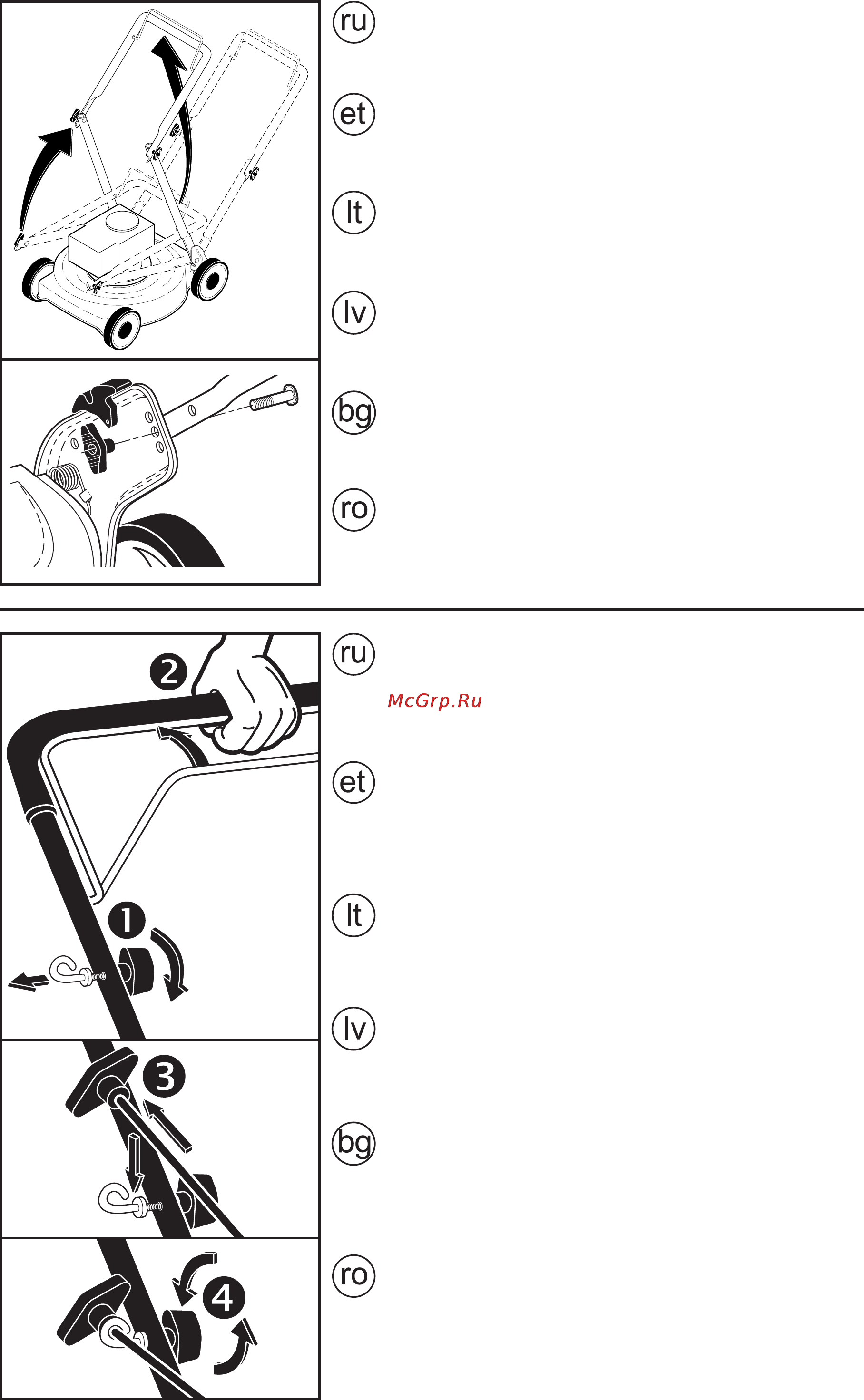 ru
et
lt
lv
bg
ro

2
1
3
4

ru
McGrp.Ru
et
lt
lv
bg
ro