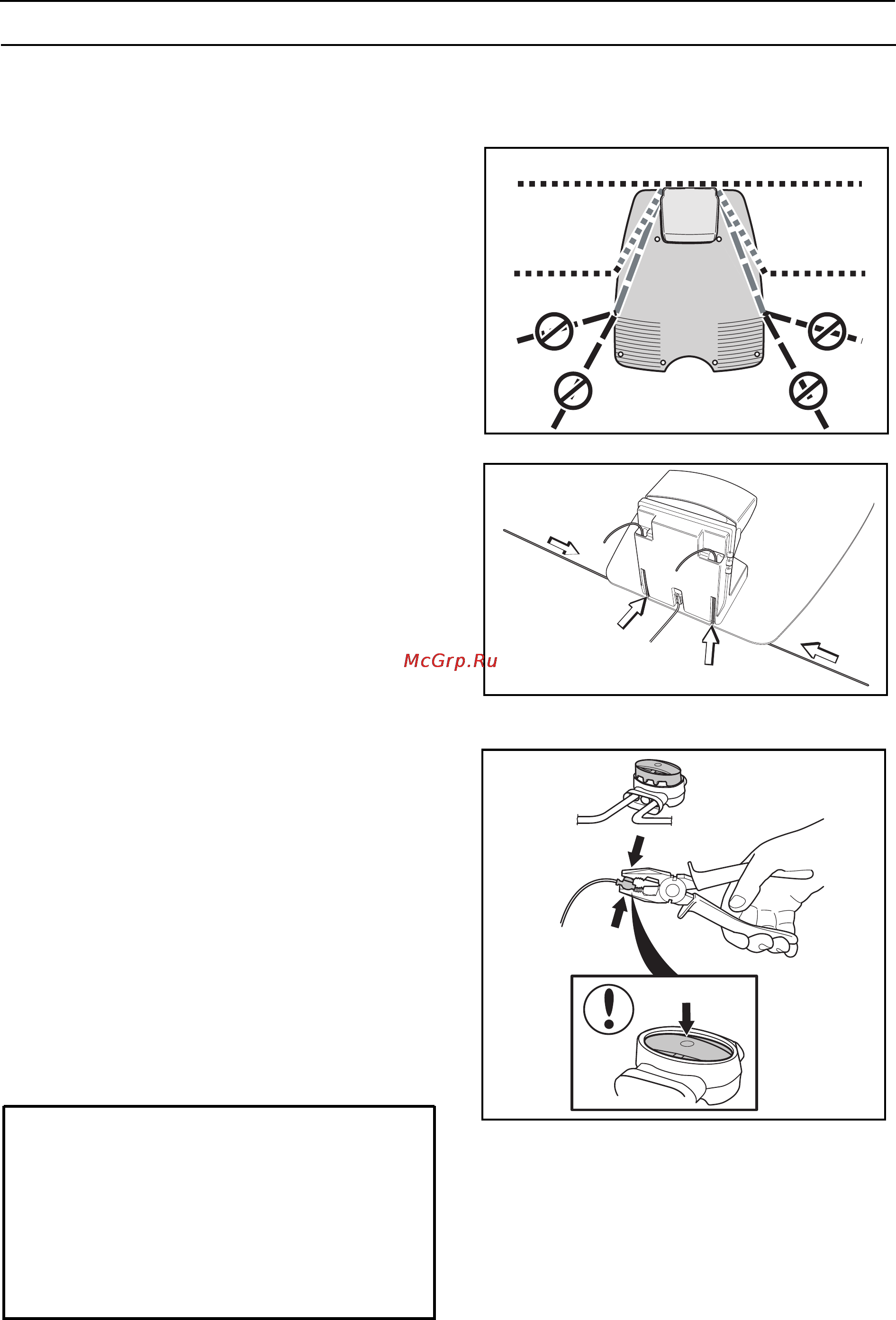 McGrp.Ru