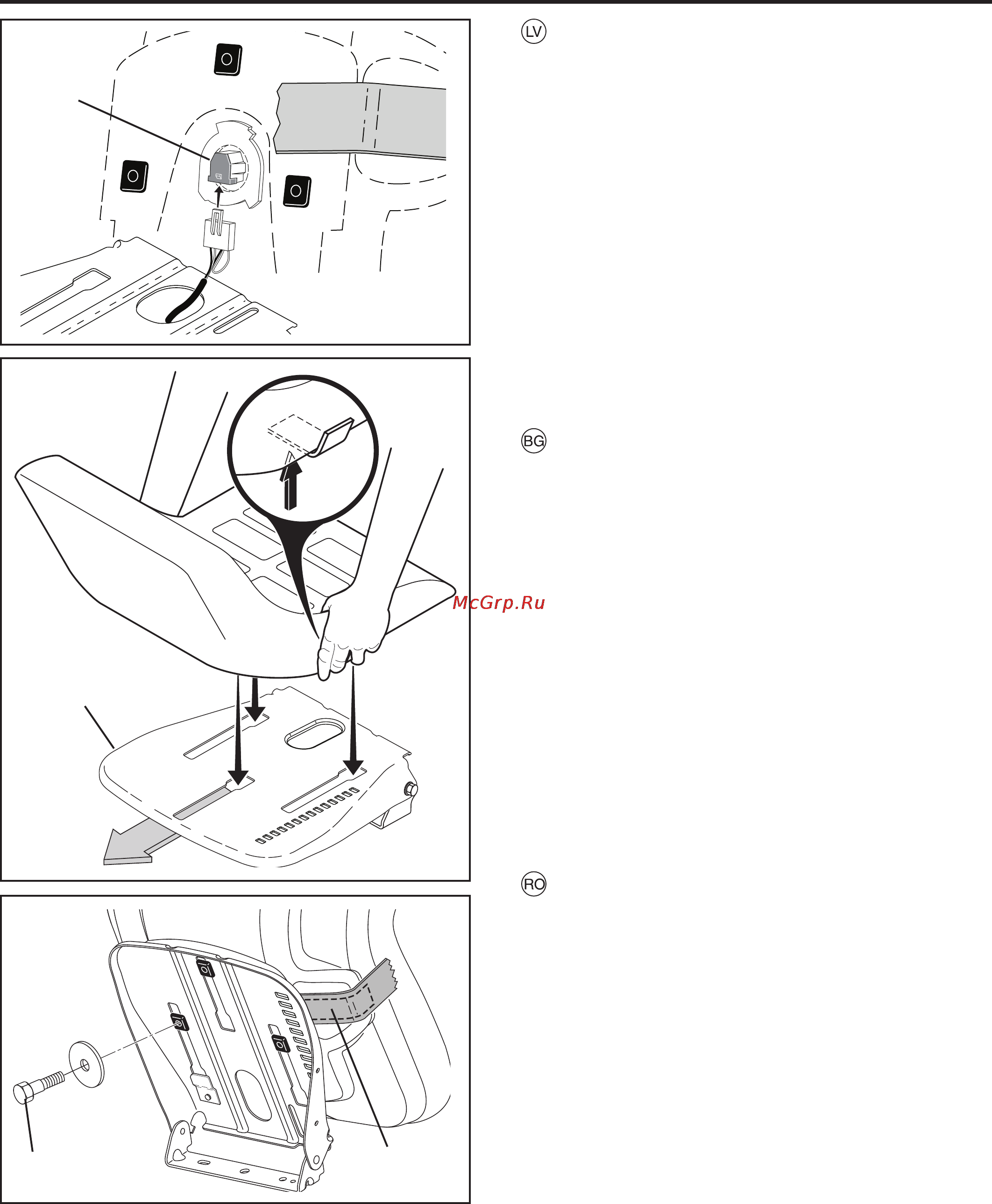 LV

BG

McGrp.Ru

RO