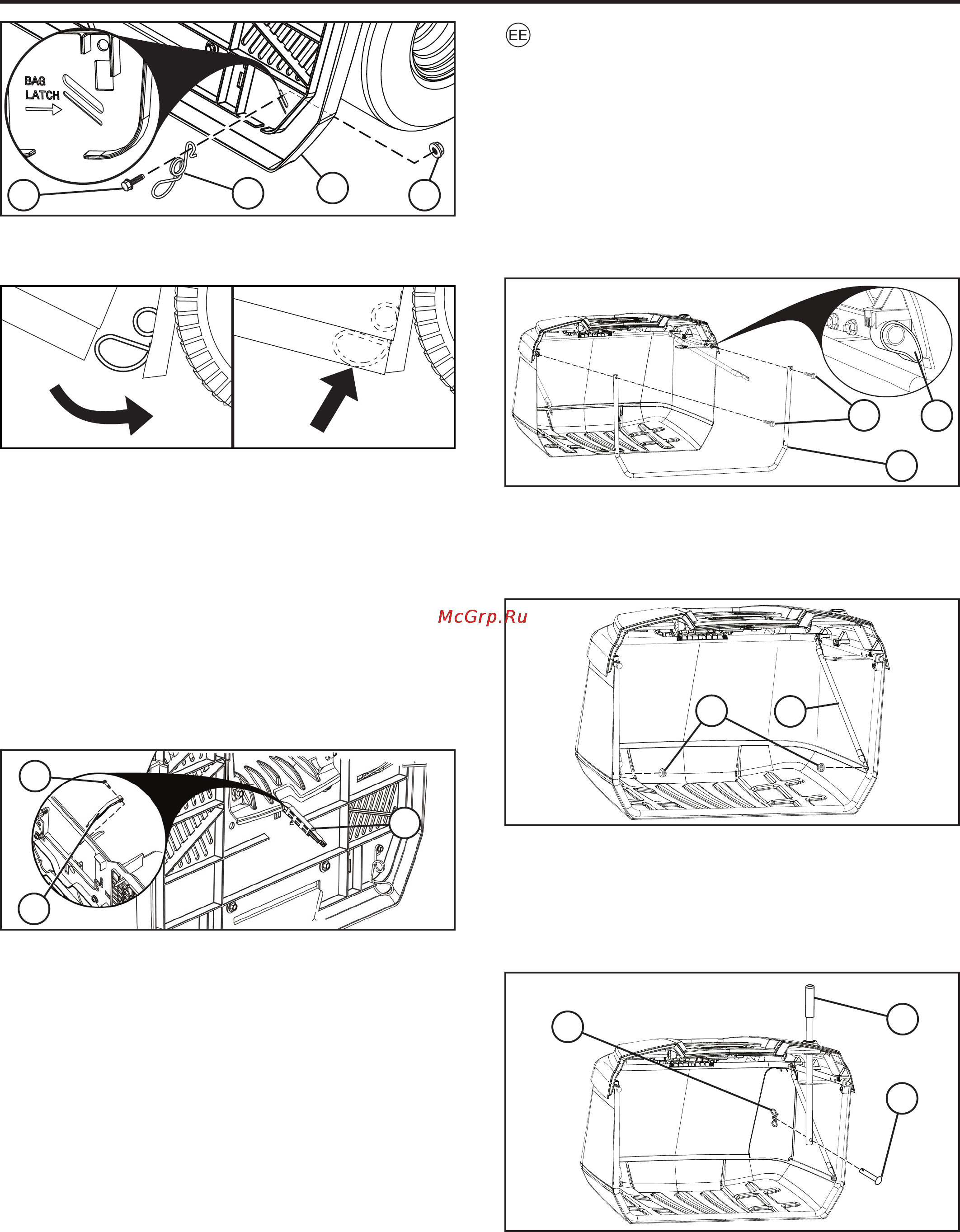 BAG LATCH

EE

McGrp.Ru