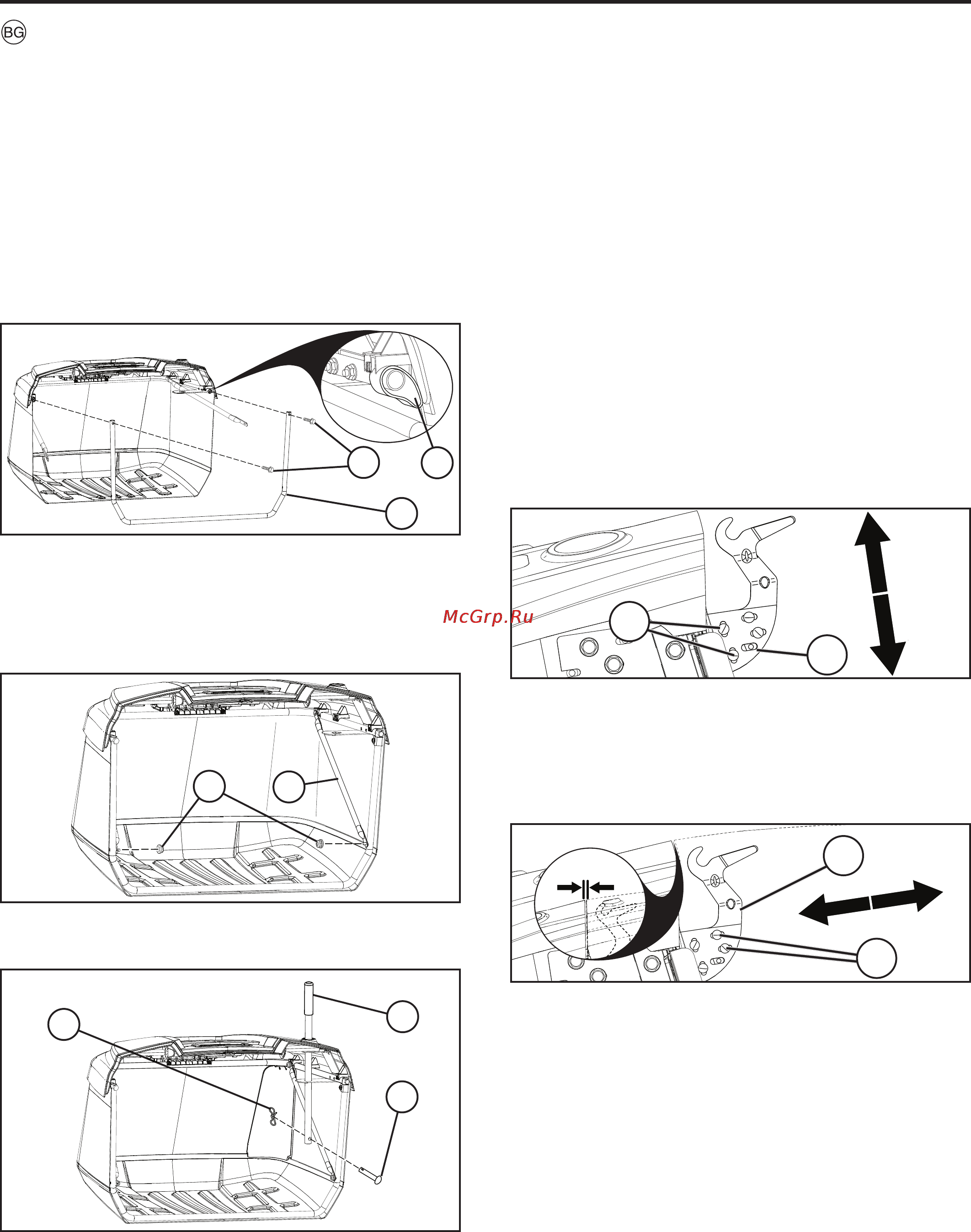 BG

McGrp.Ru