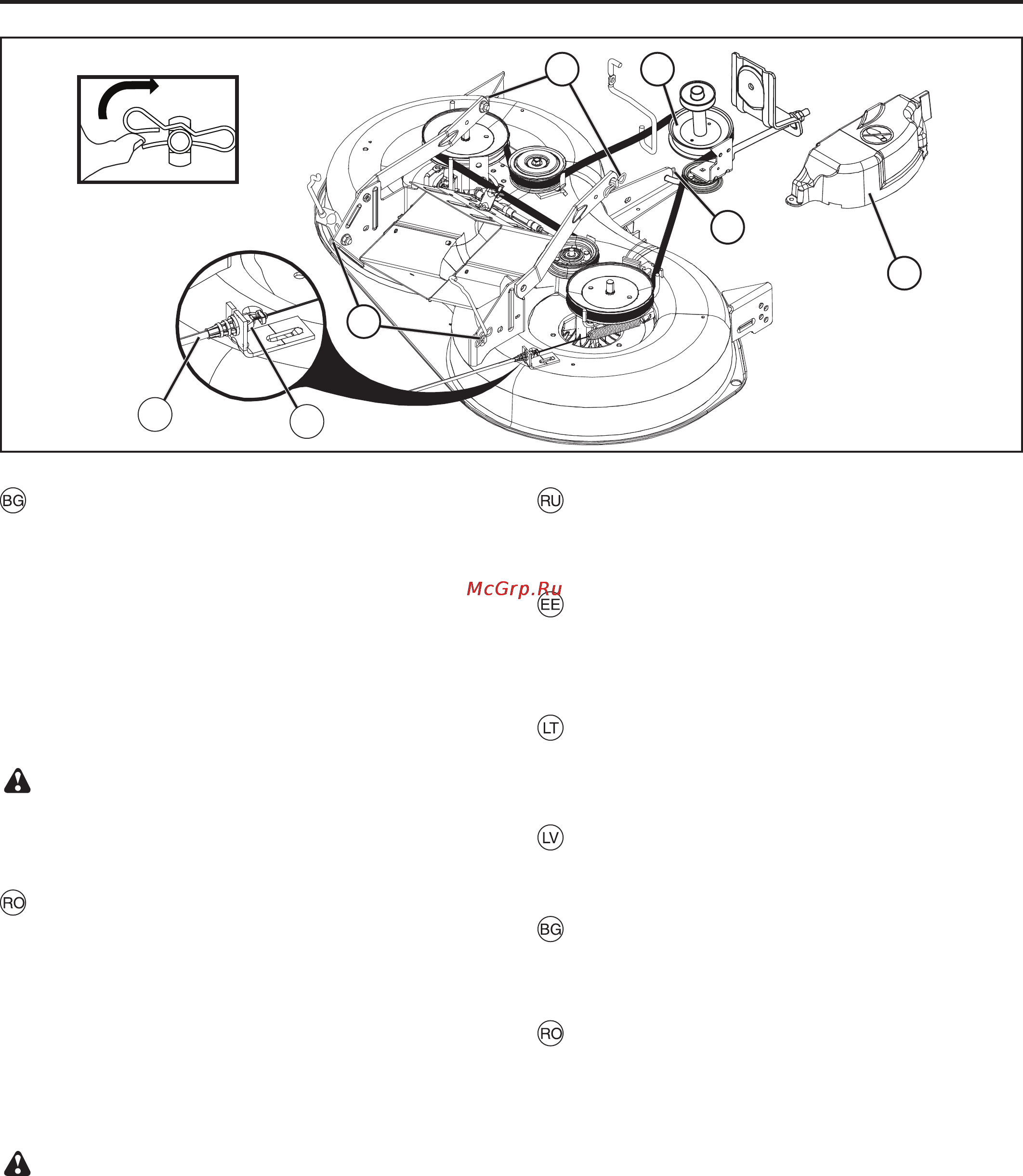 BG

RU

McGrp.Ru

EE

LT

LV

RO

BG

RO