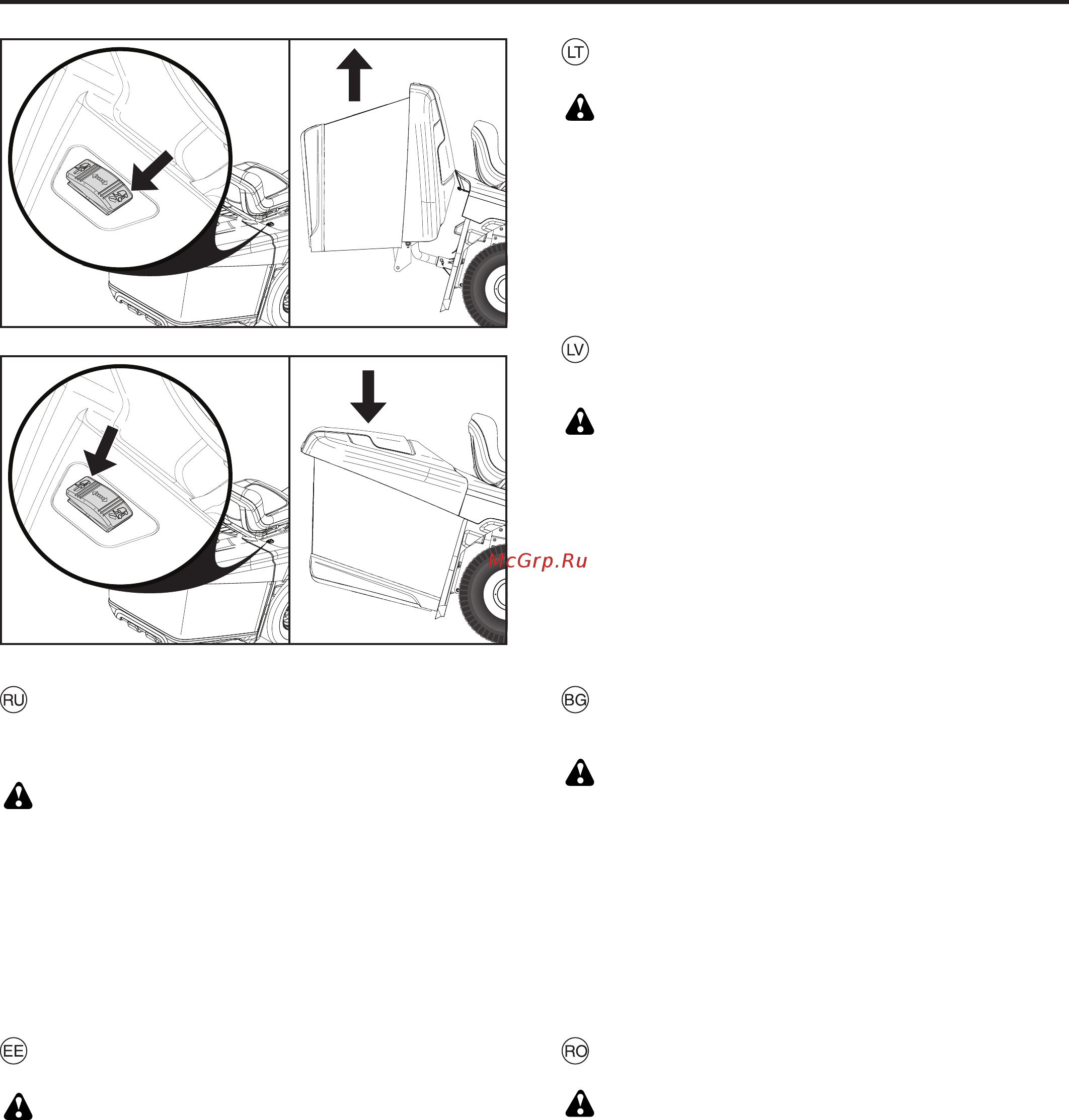 LT

LV

McGrp.Ru

RU

BG

EE

RO