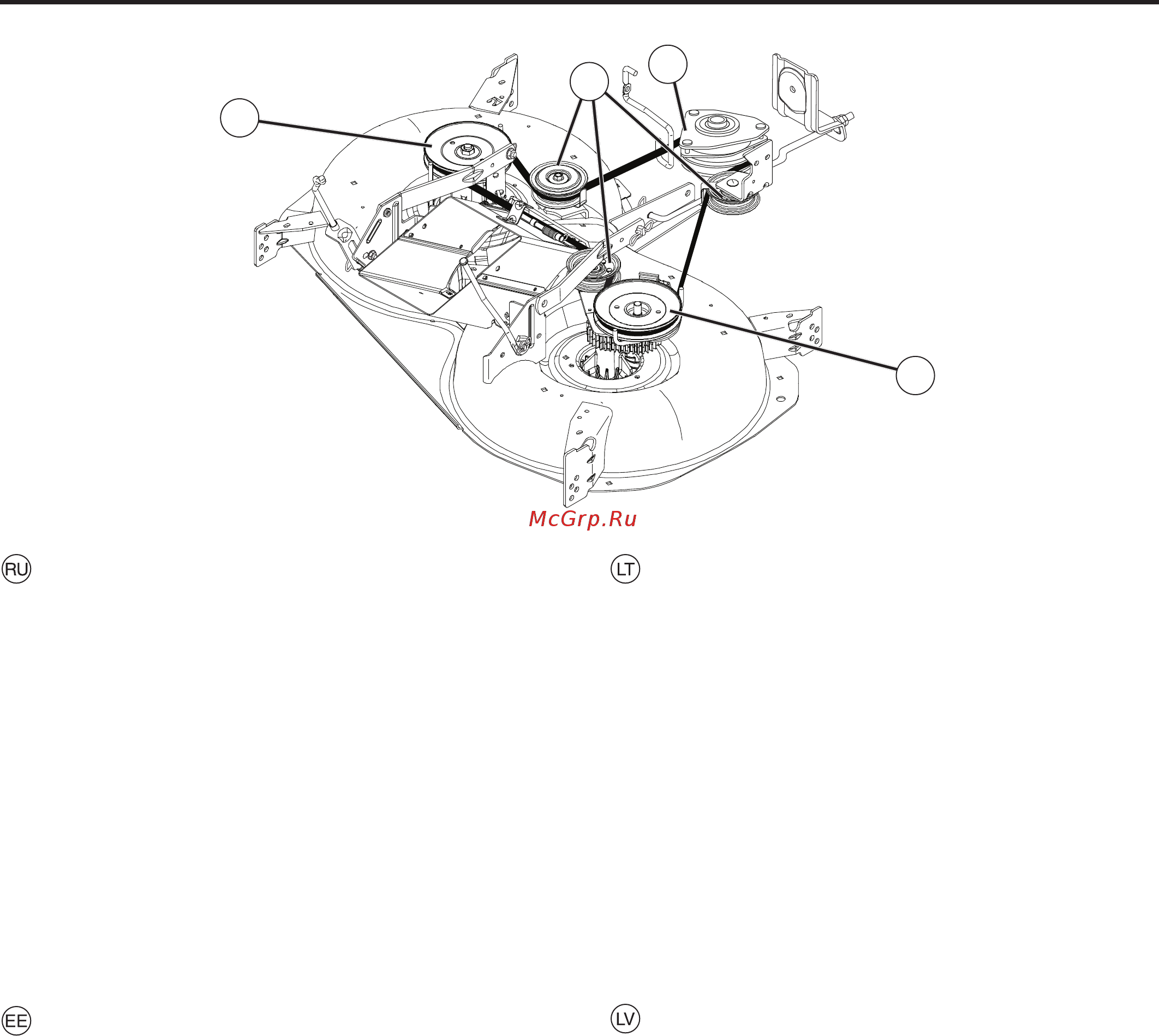 McGrp.Ru

RU

LT

EE

LV