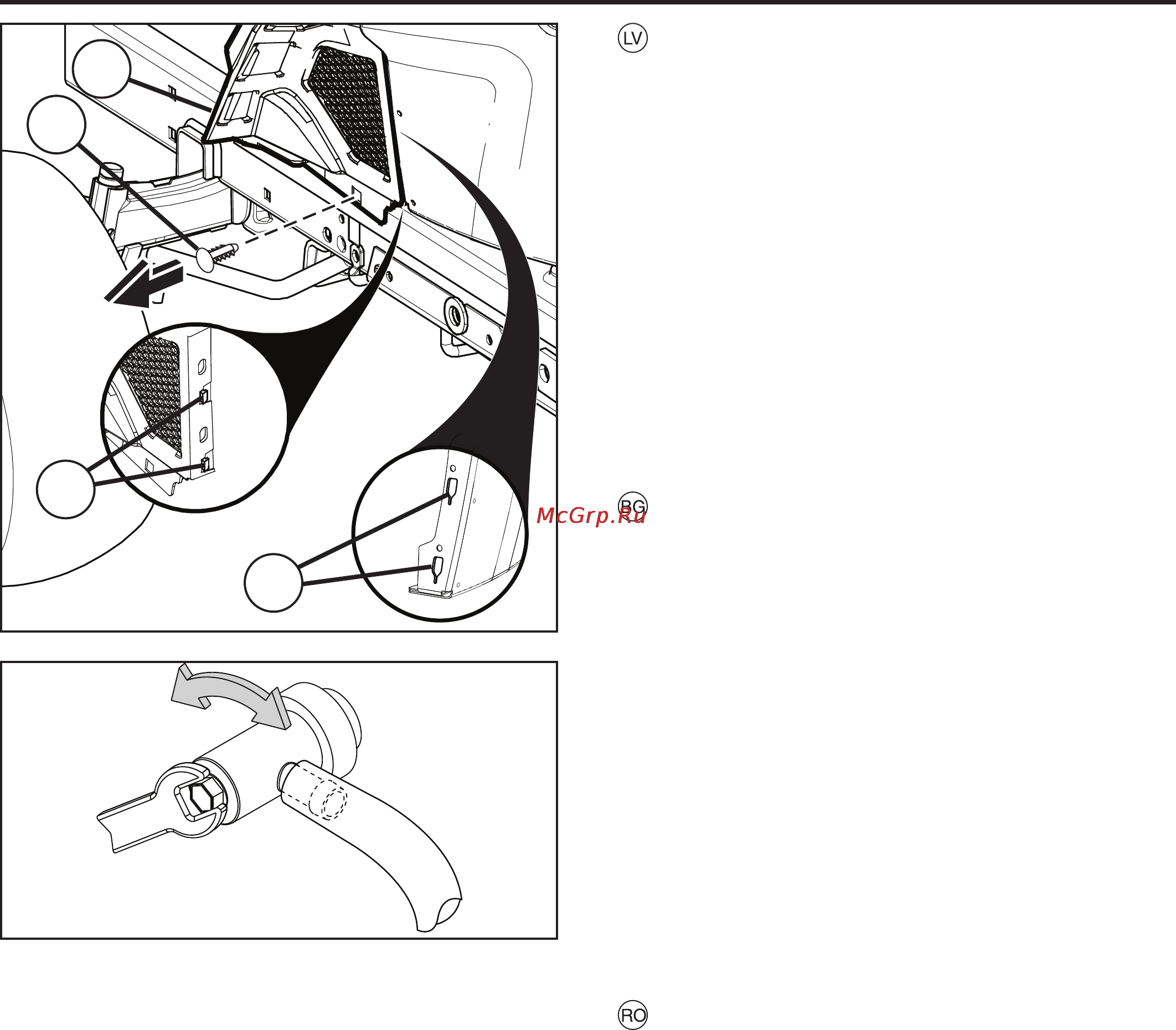 LV

BG

McGrp.Ru

RO