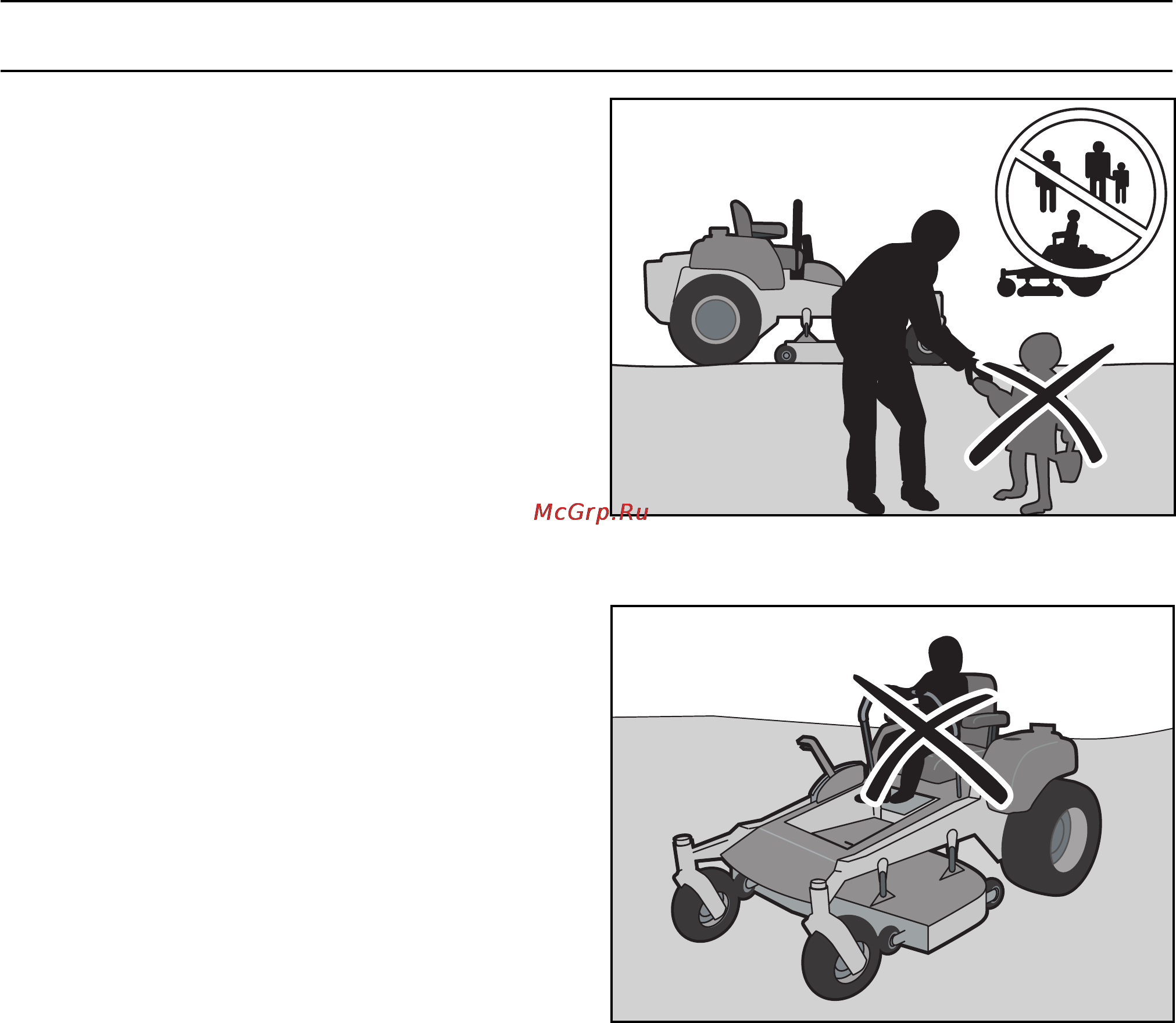 McGrp.Ru