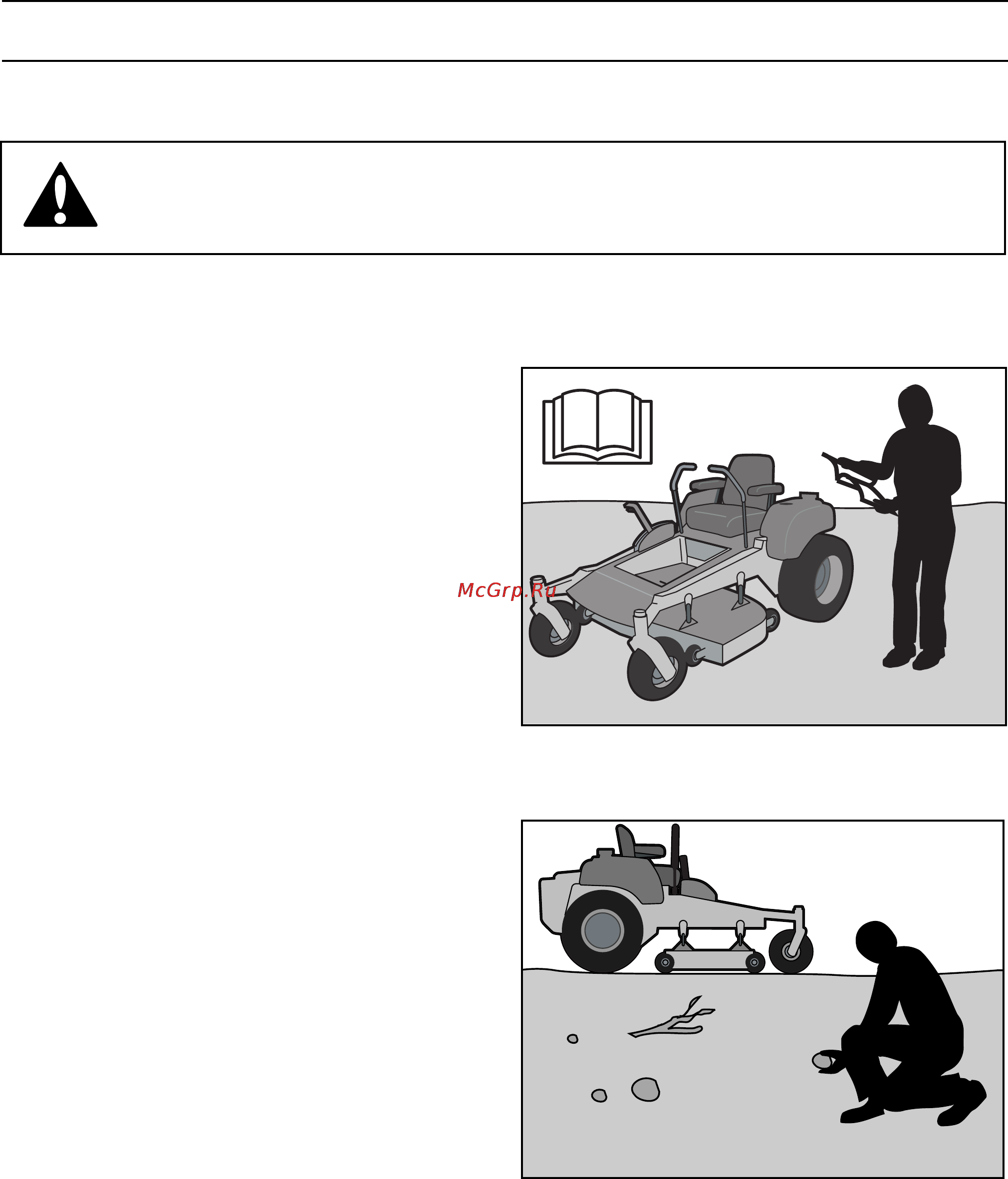 McGrp.Ru