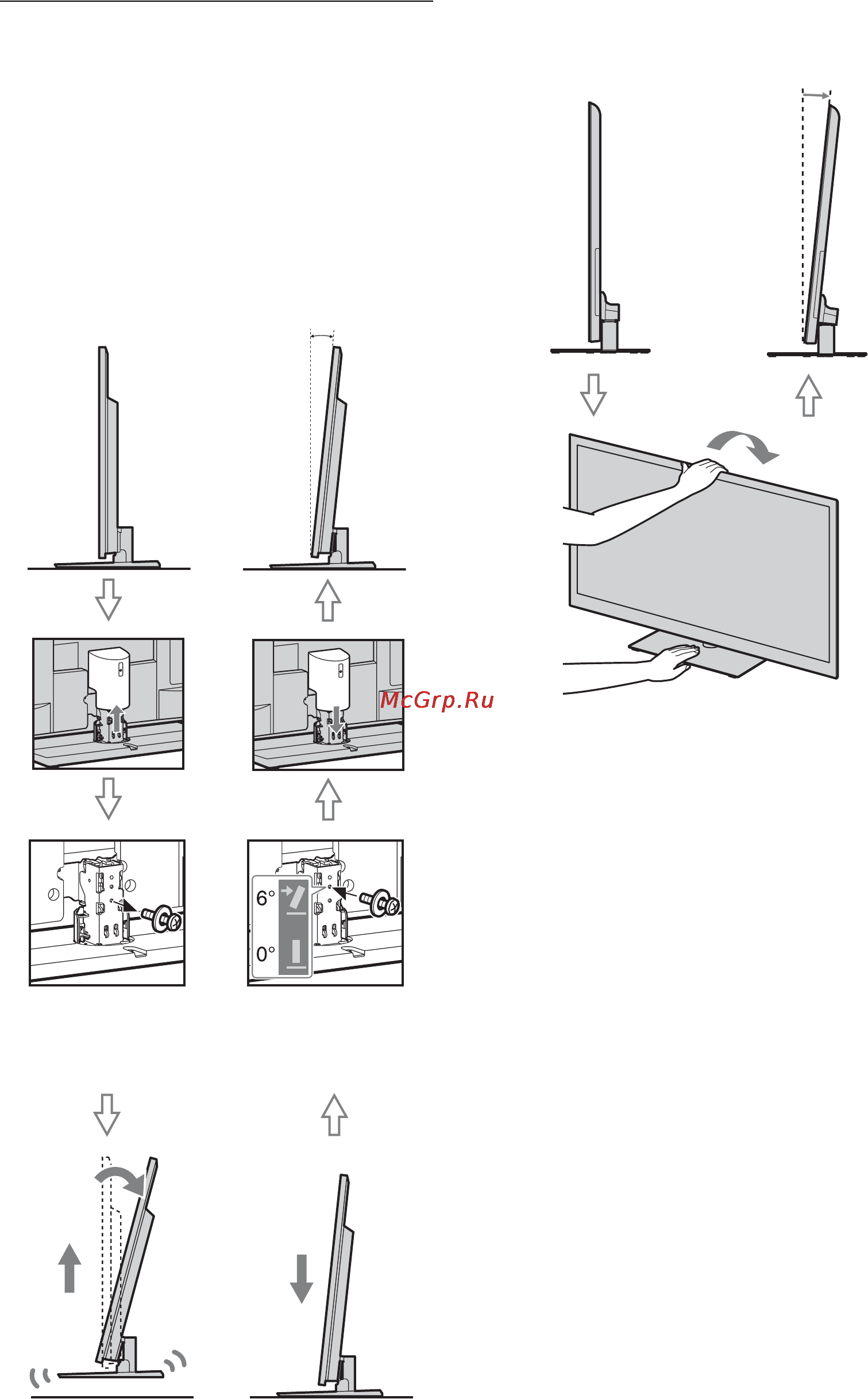 McGrp.Ru

6°

0°