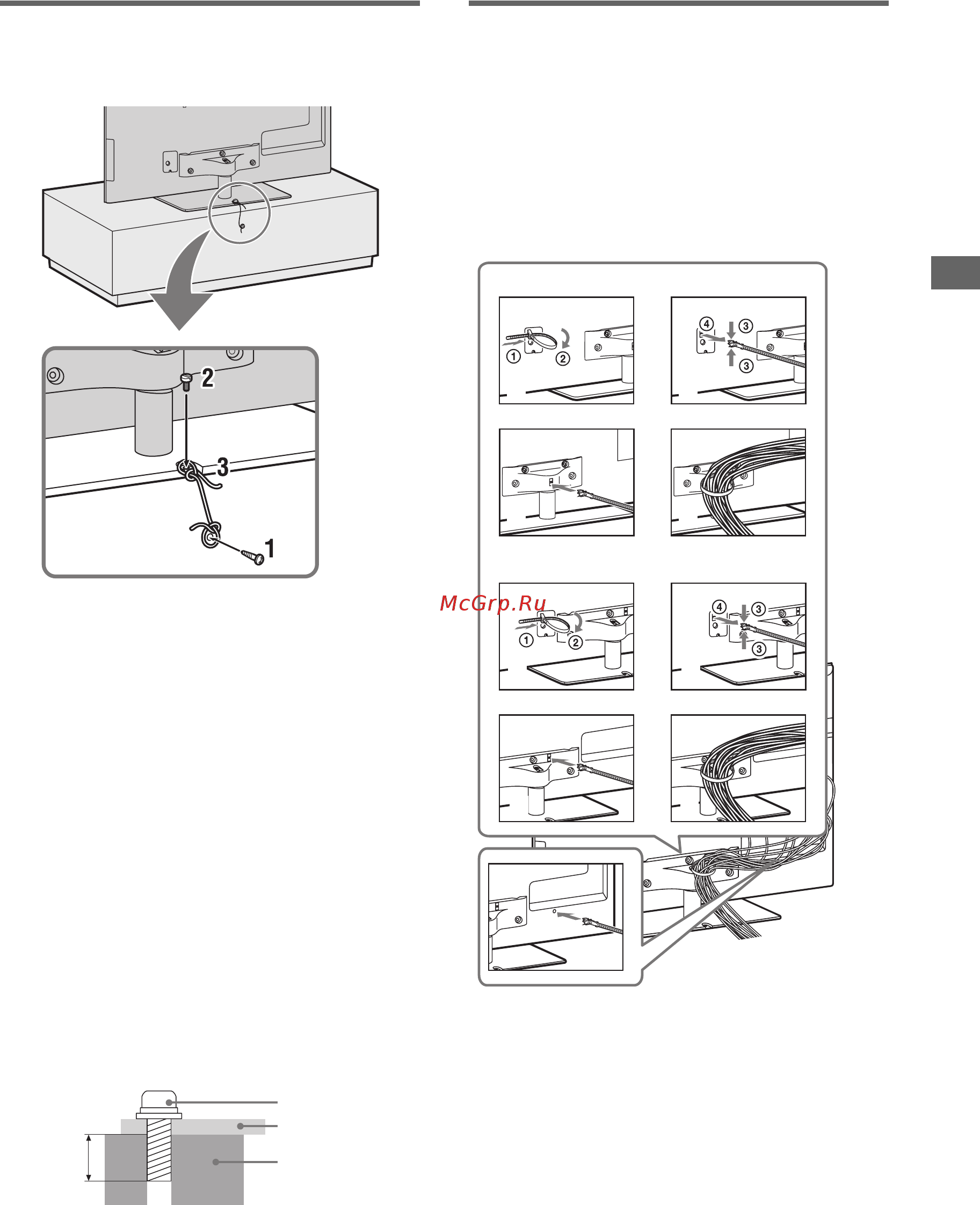 2

3

1

①
②

④
③
③

McGrp.Ru

①
②

④
③
③