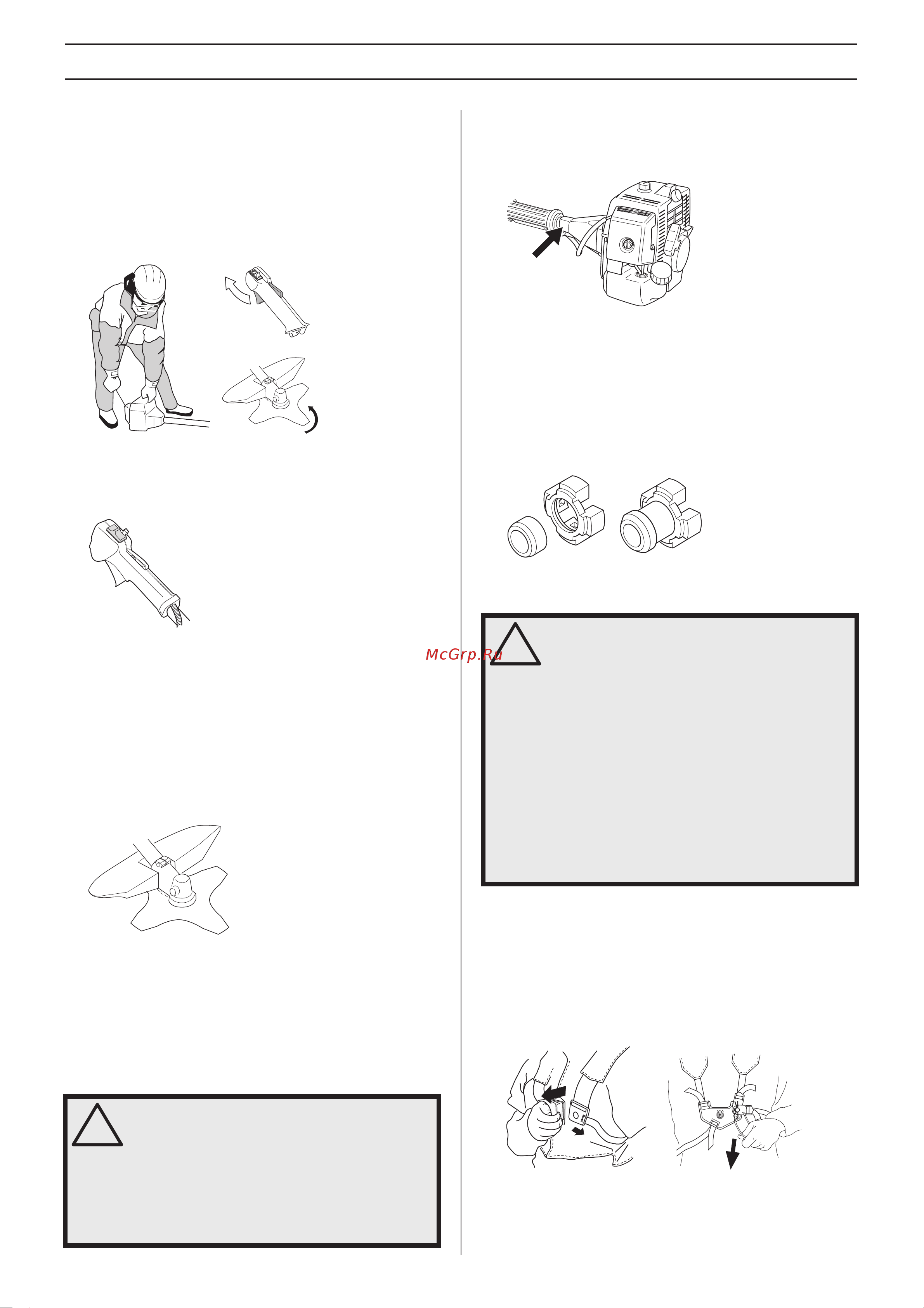 McGrp.Ru