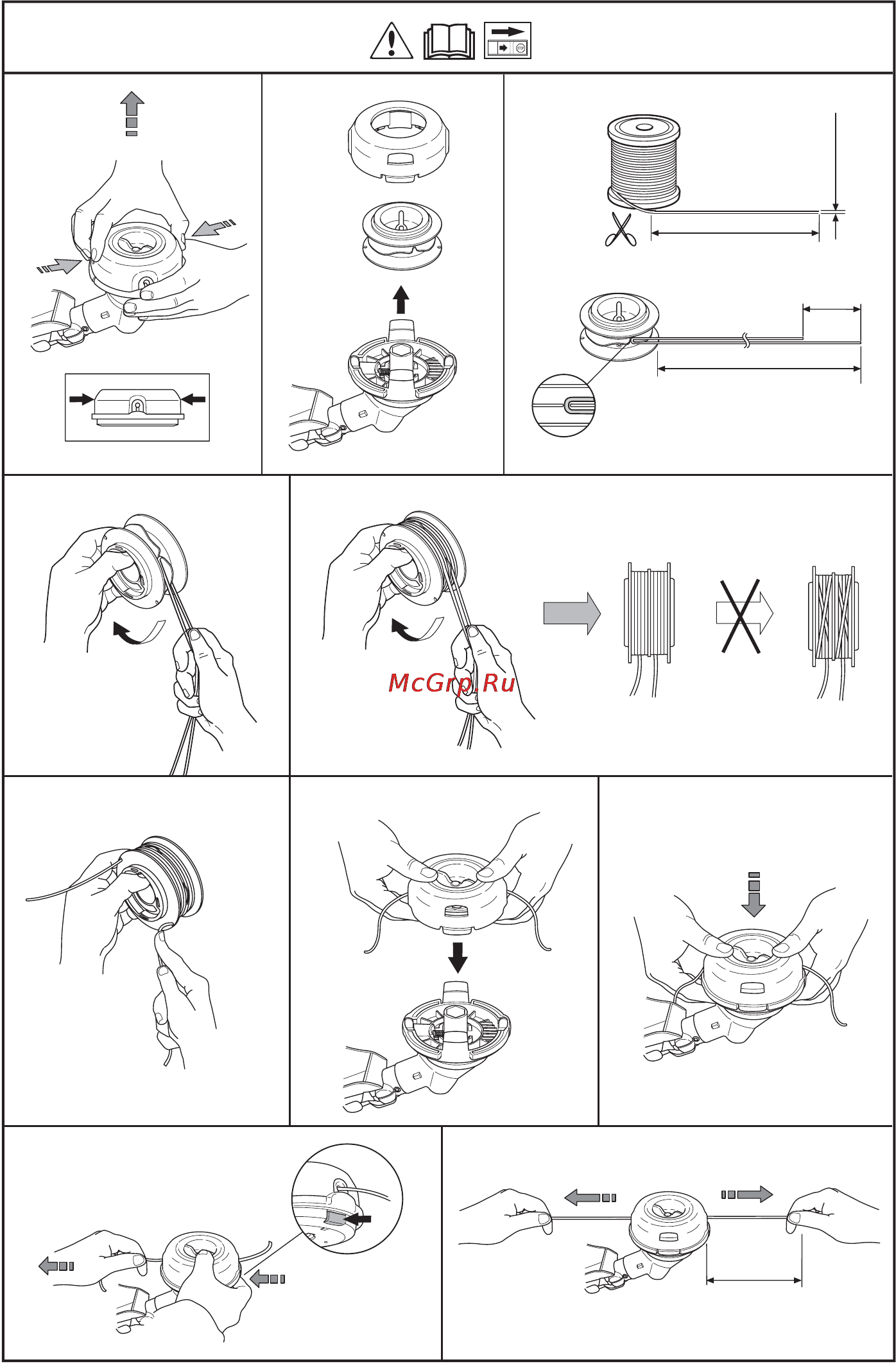 STOP

McGrp.Ru