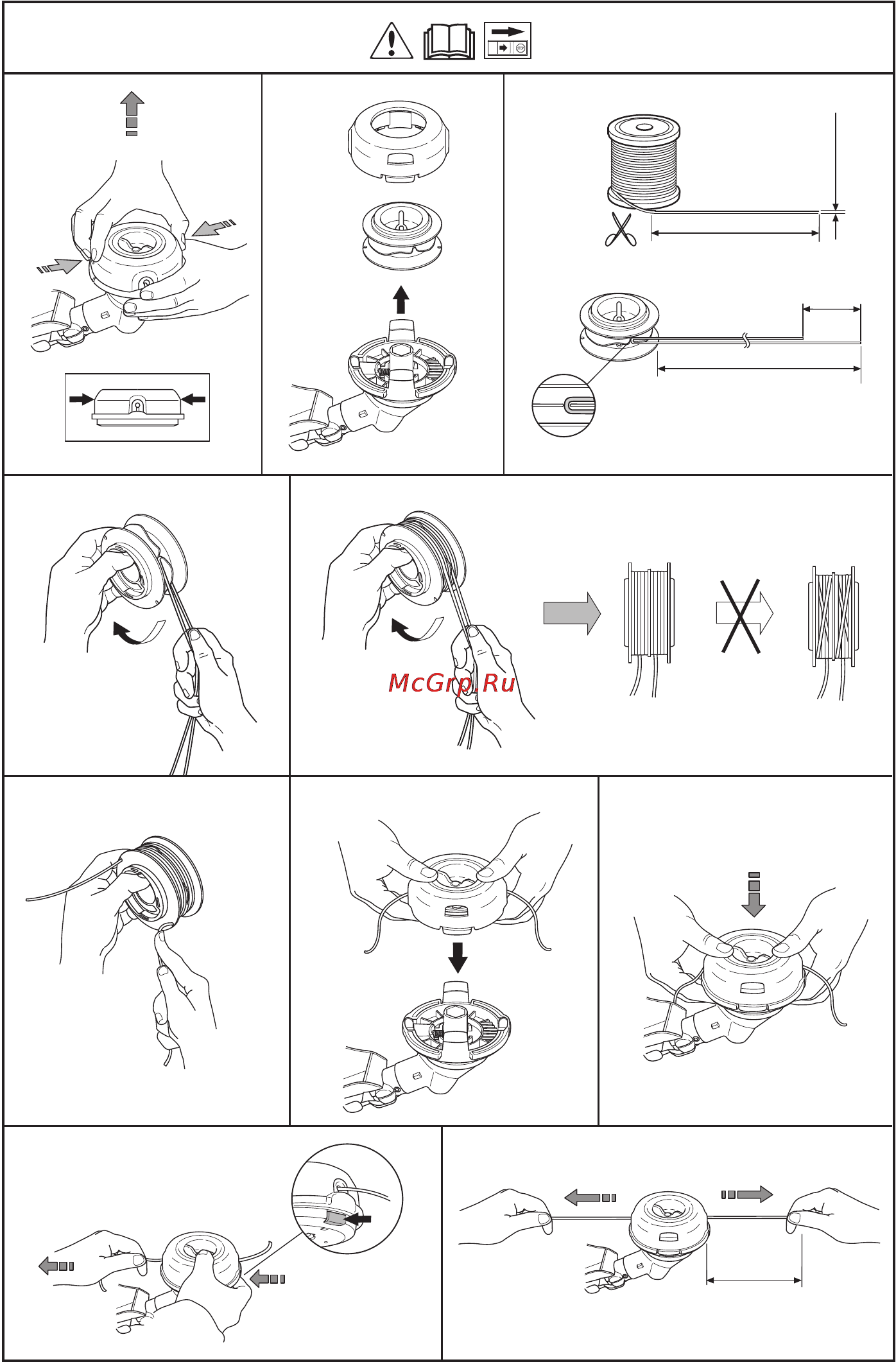 STOP

McGrp.Ru