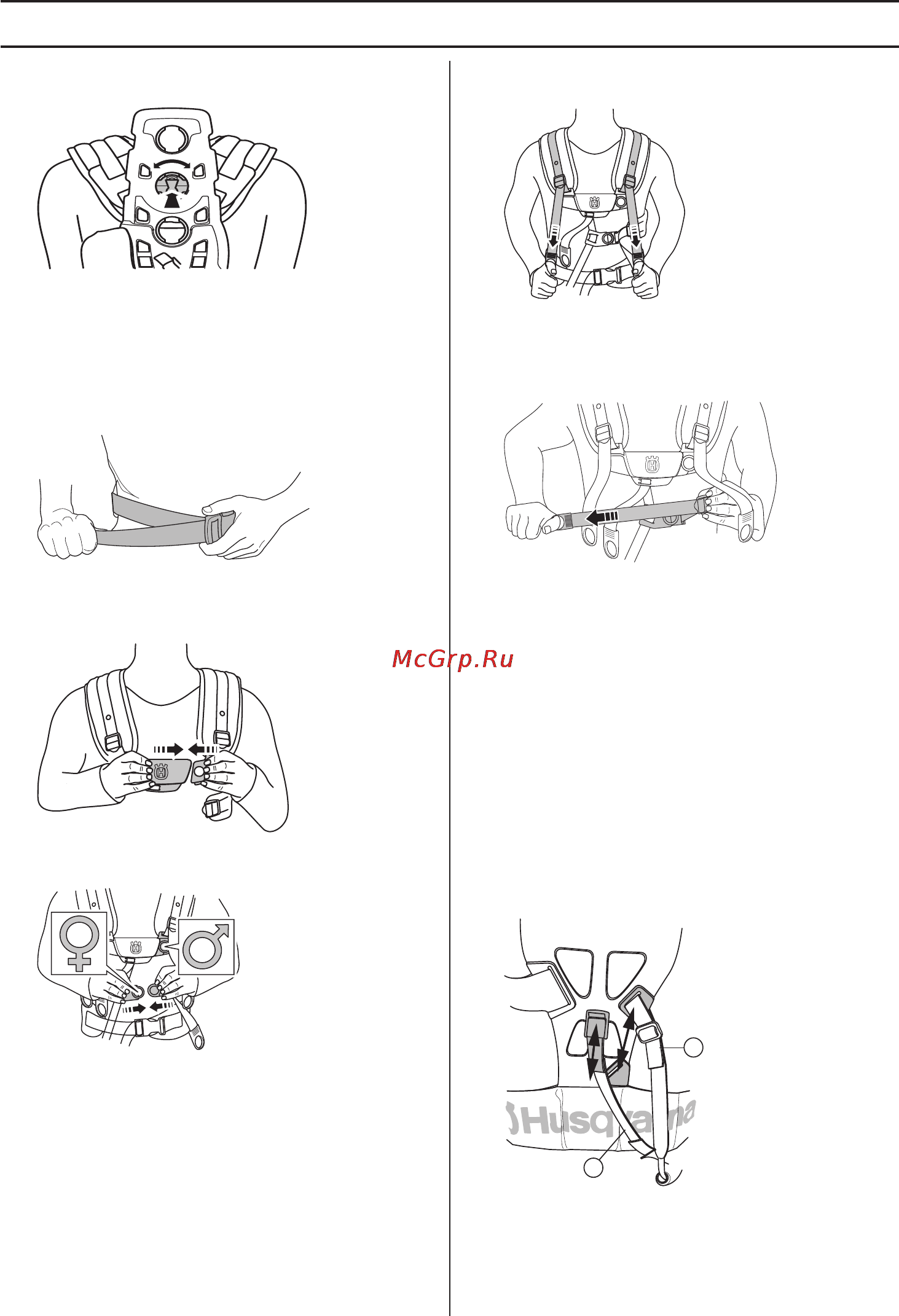 McGrp.Ru

Husqvarna