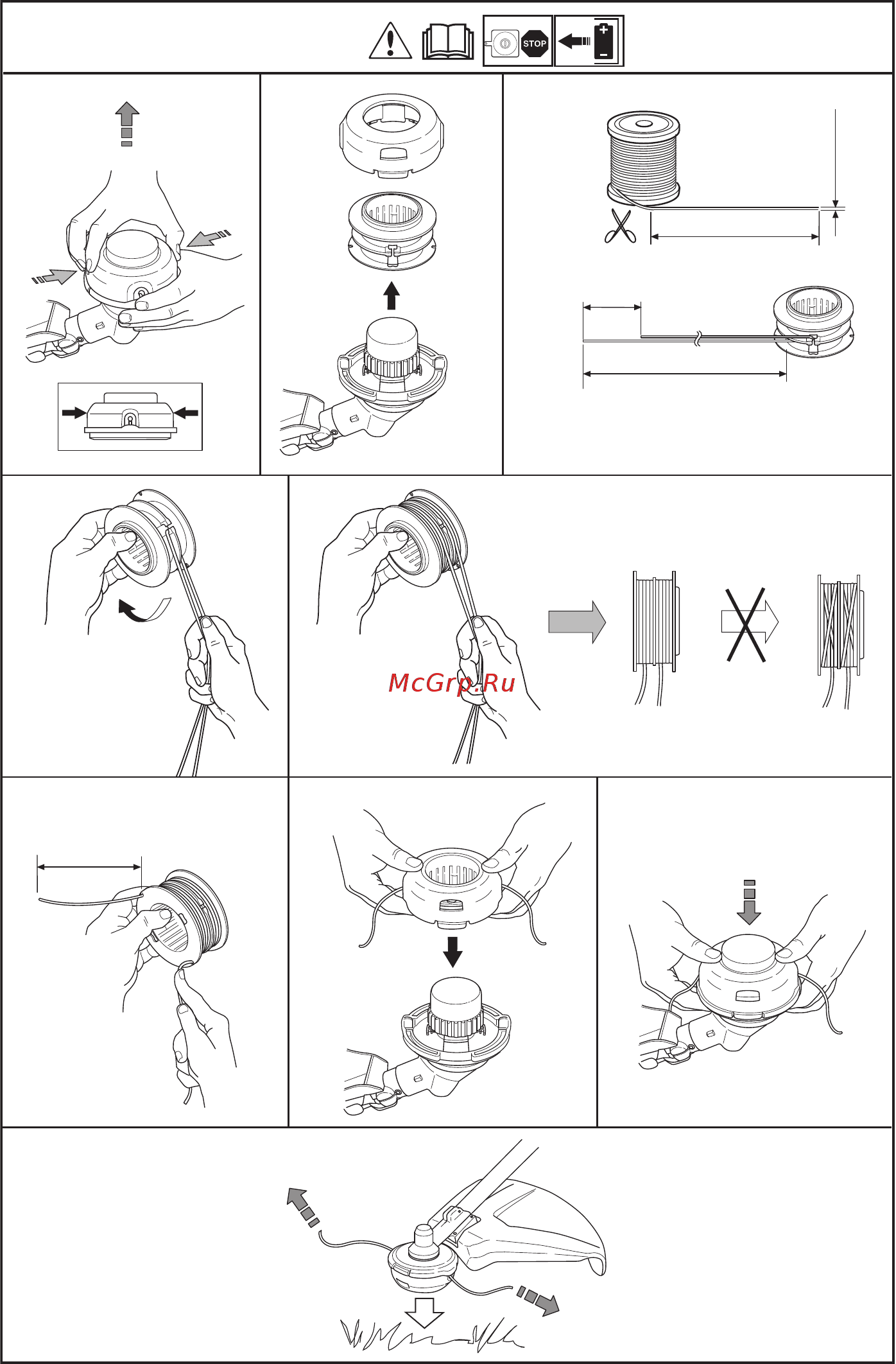 STOP

McGrp.Ru