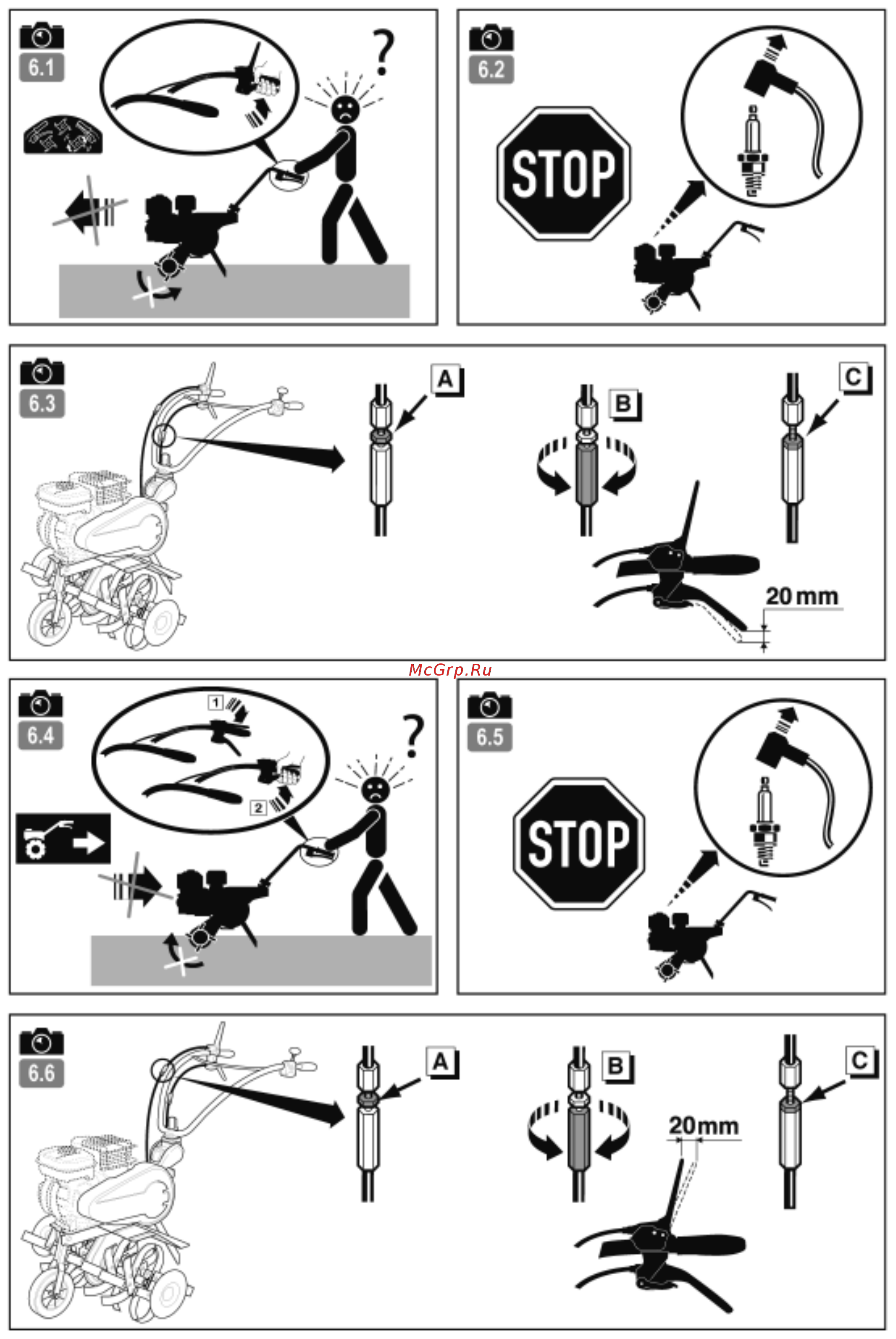 6.1

?

6.2

STOP

6.3

A

B

C

20 mm

McGrp.Ru

6.4

1

2

?

6.5

STOP

6.6

A

B

20mm

C