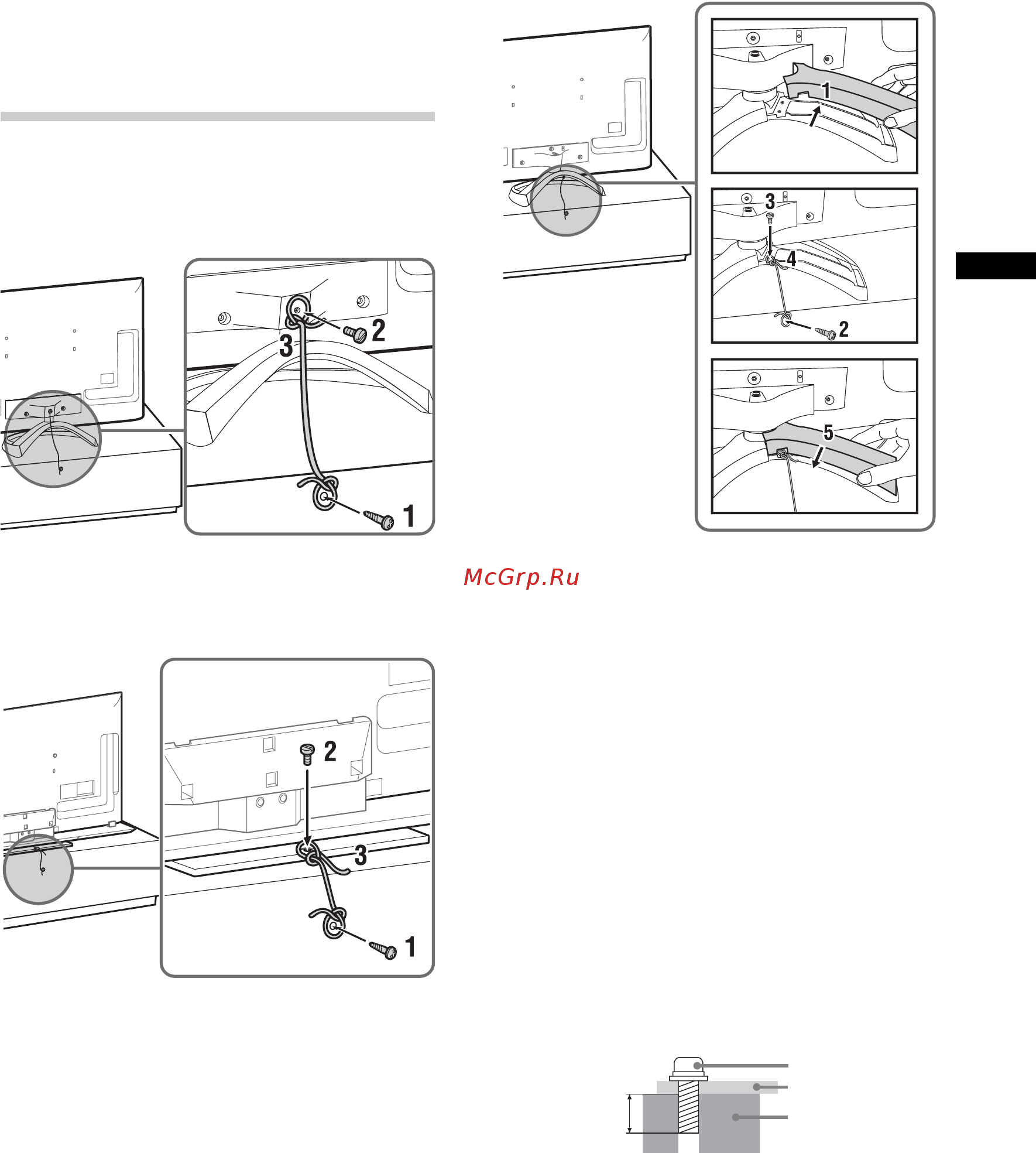 2
3
1

1
3
4
2
5

McGrp.Ru

2
3
1