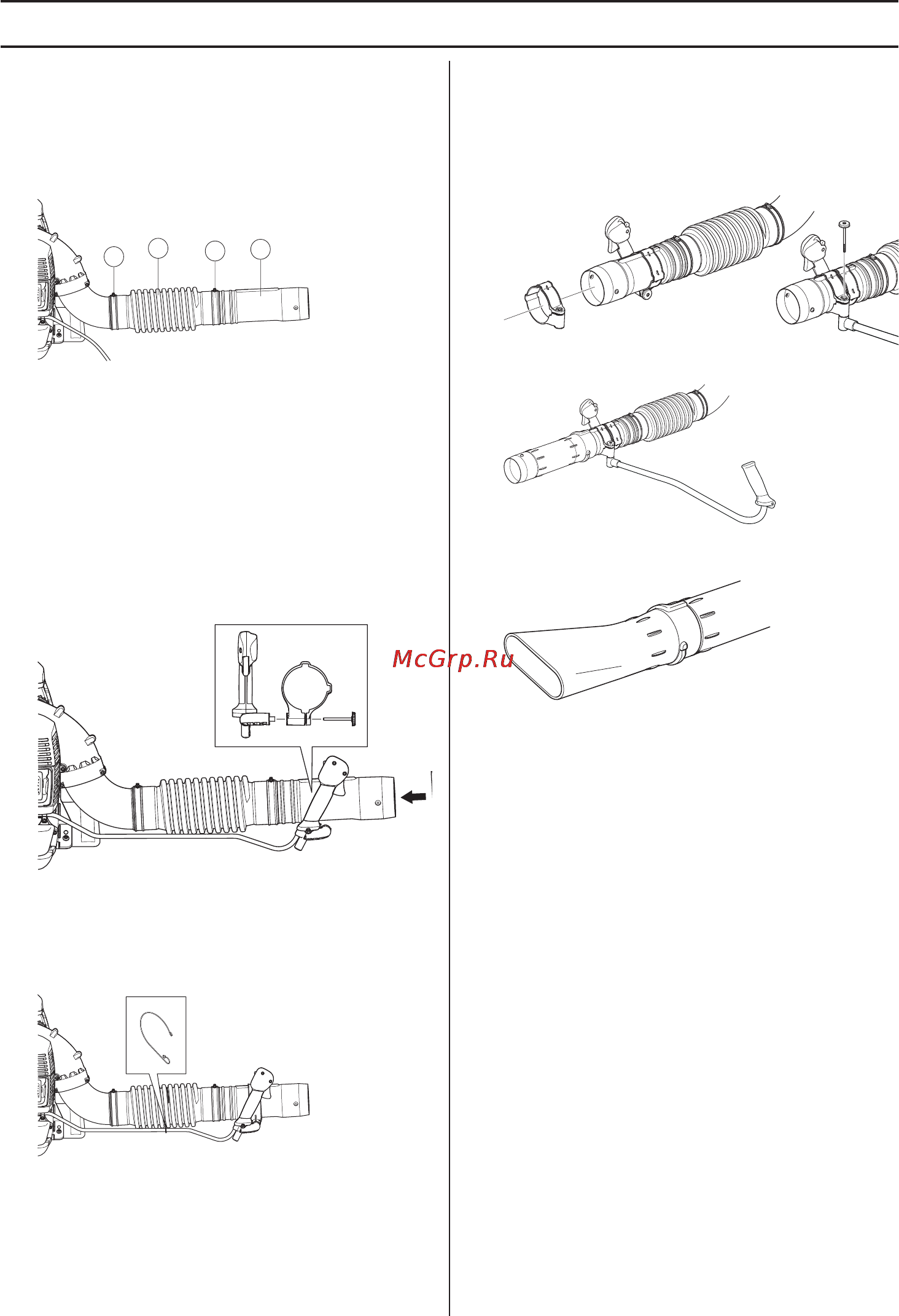 McGrp.Ru