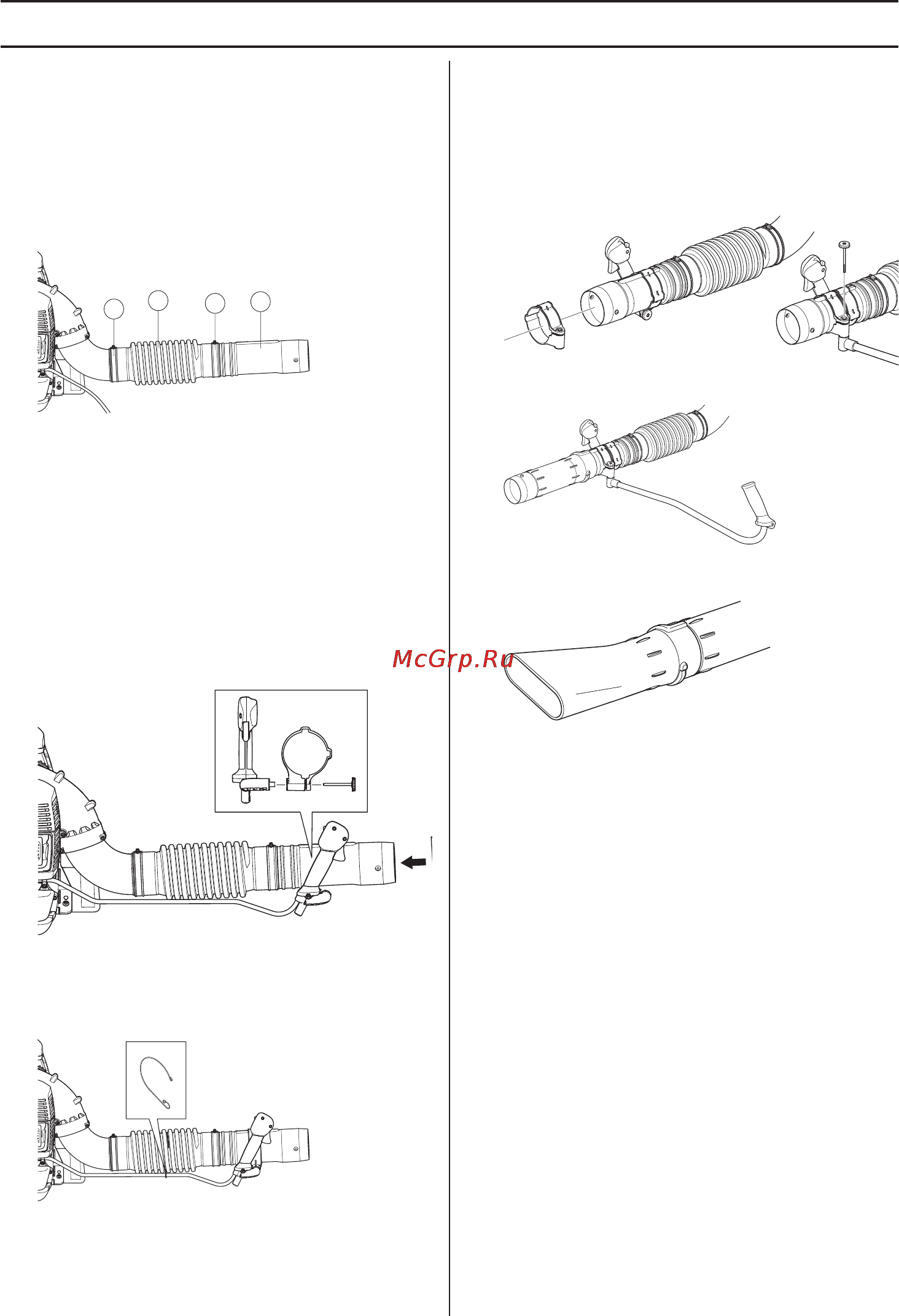 McGrp.Ru