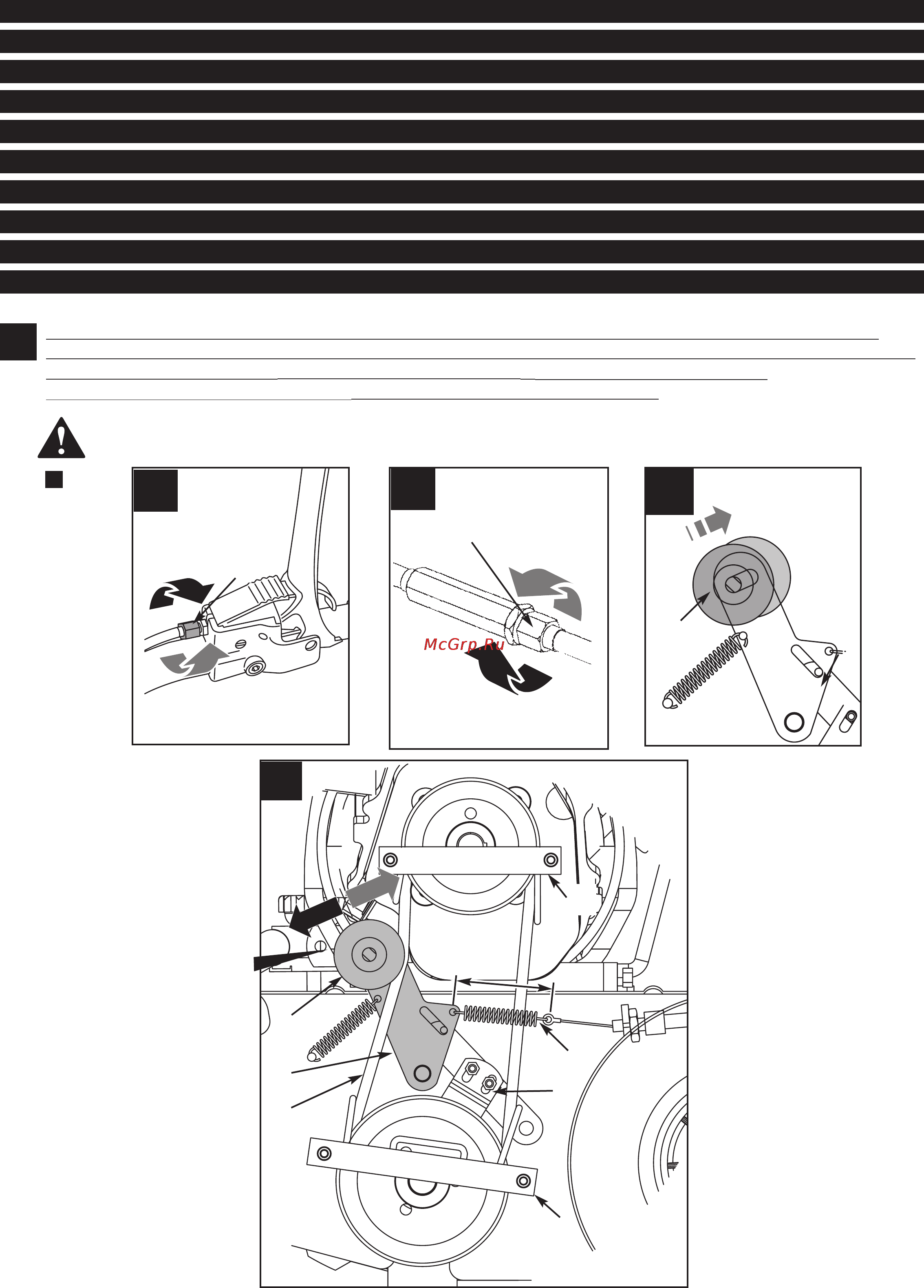 McGrp.Ru