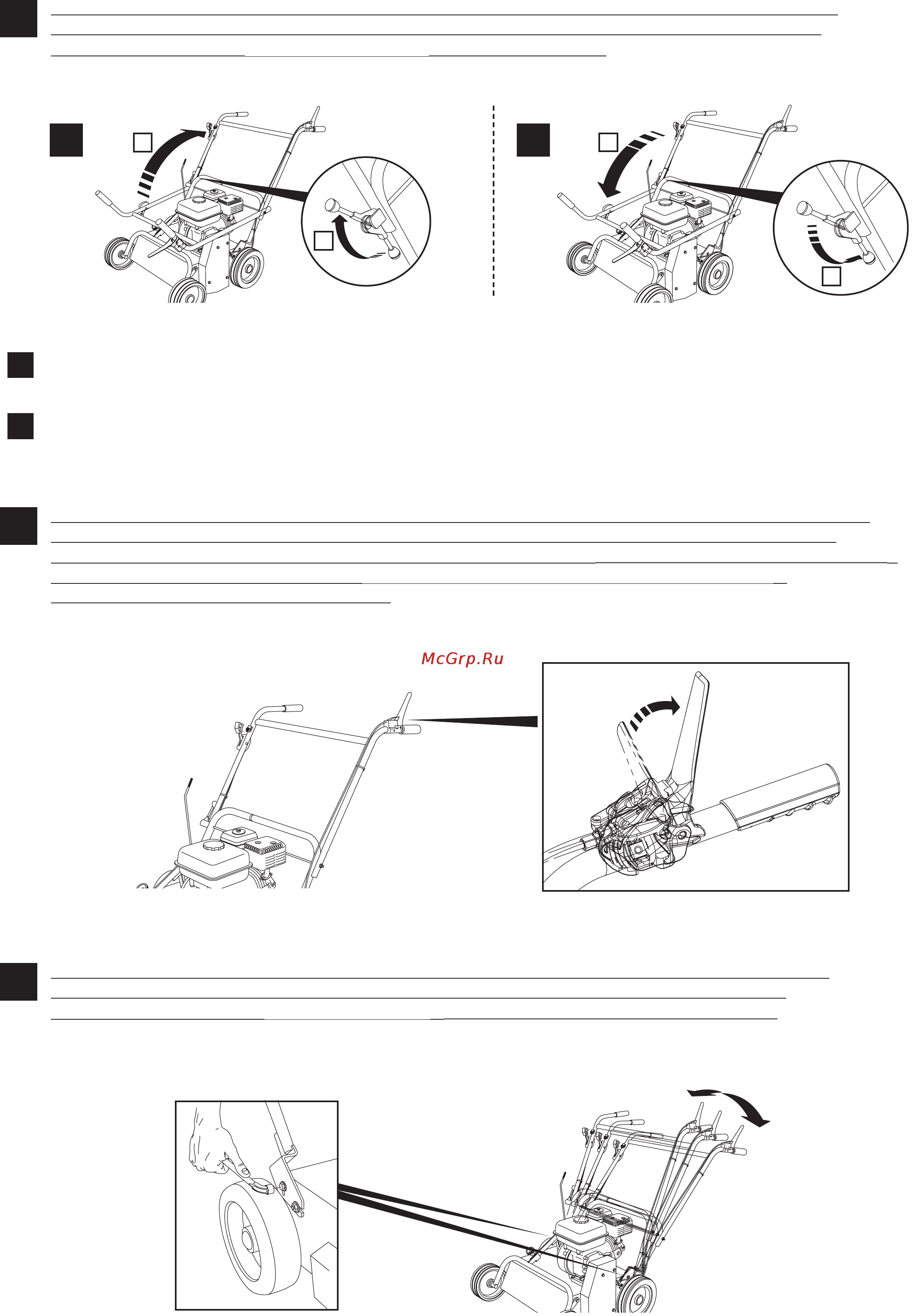 McGrp.Ru