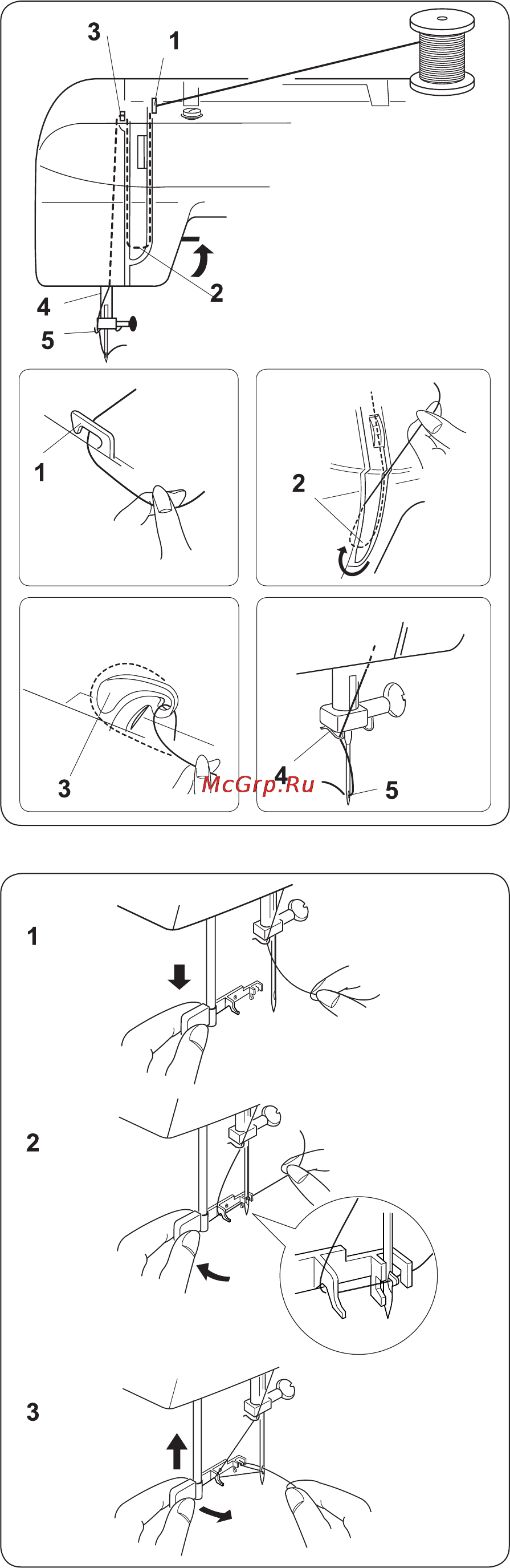 3
1
2
4
5

1

2

3

4
5
McGrp.Ru

1

2

3