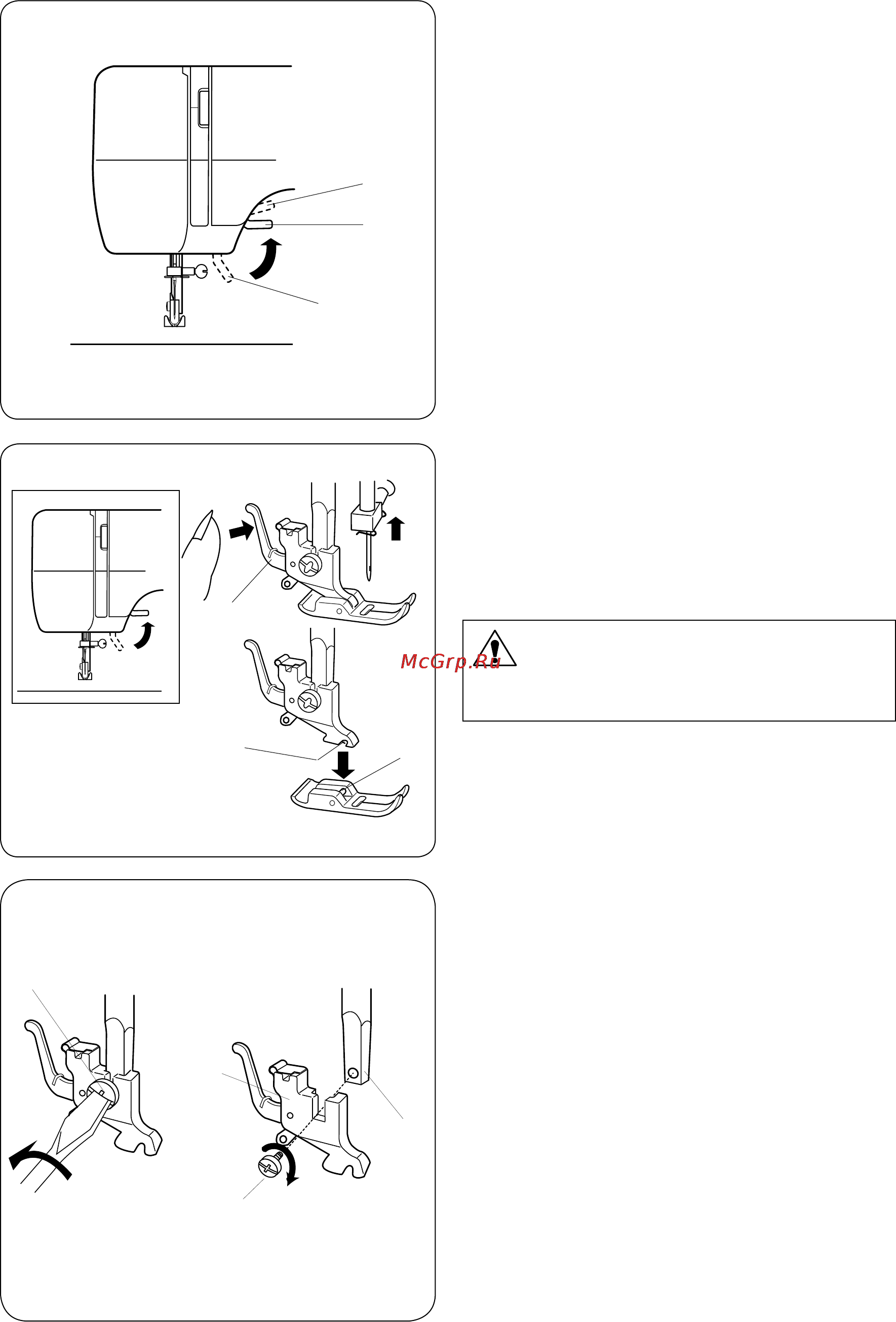 McGrp.Ru