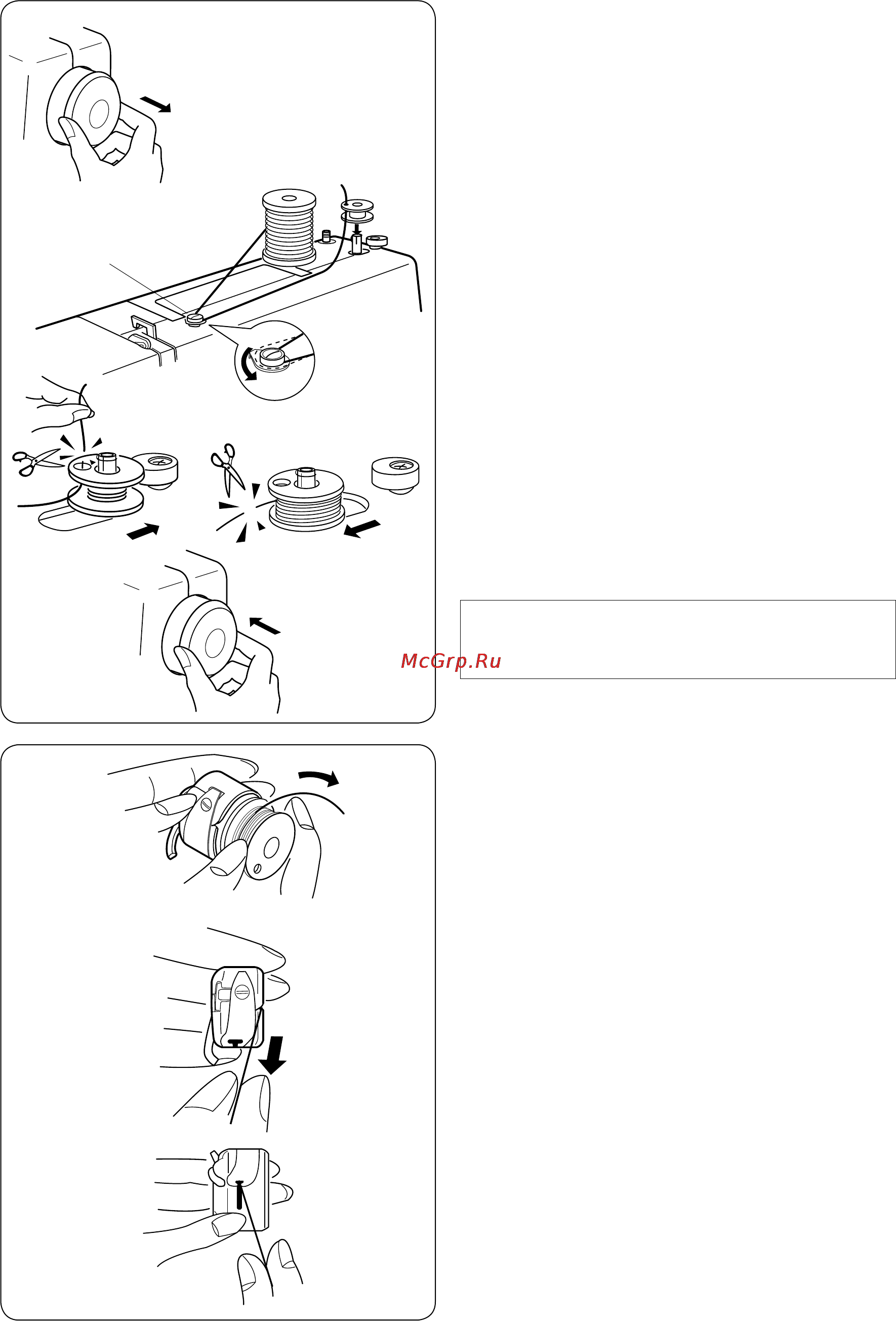 McGrp.Ru