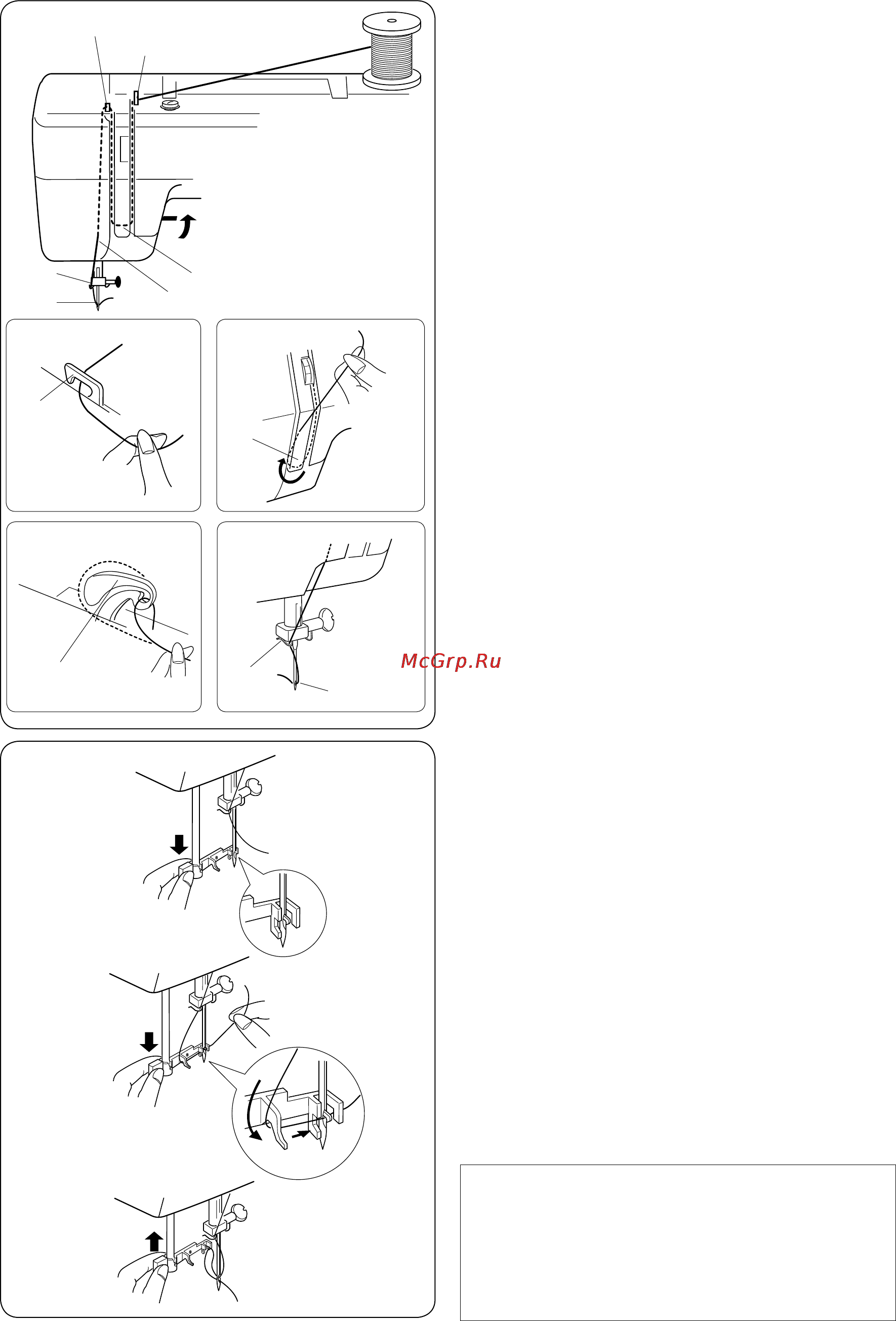 McGrp.Ru