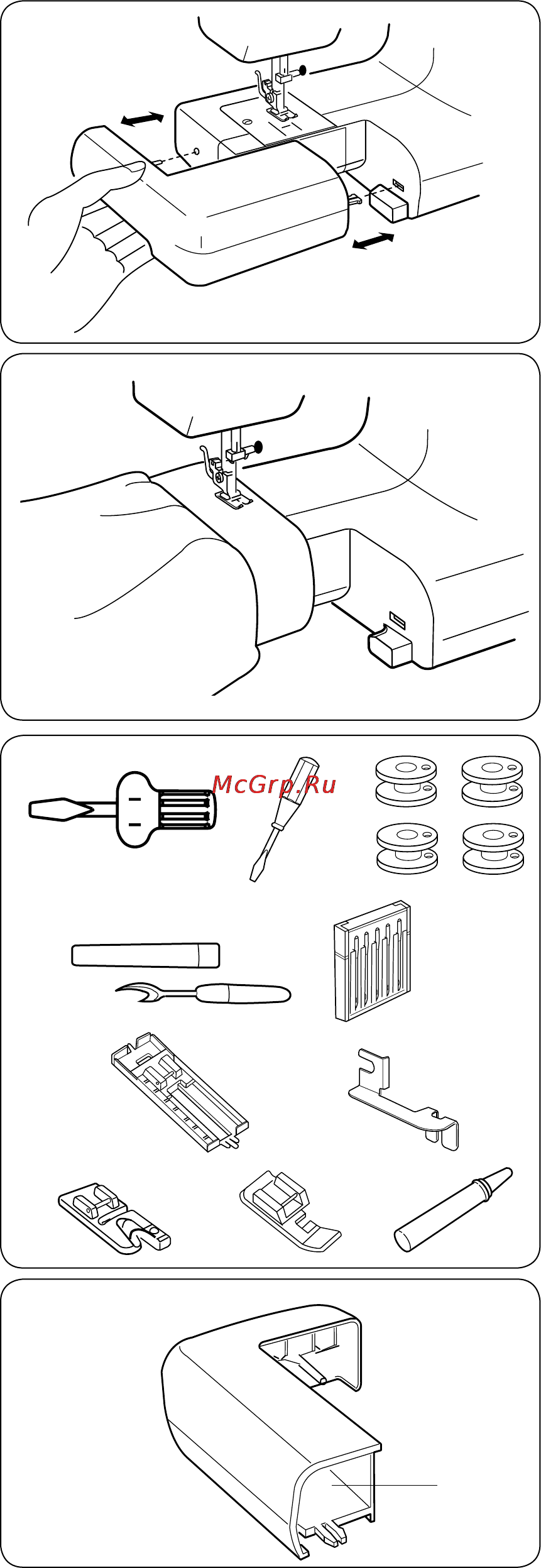 McGrp.Ru