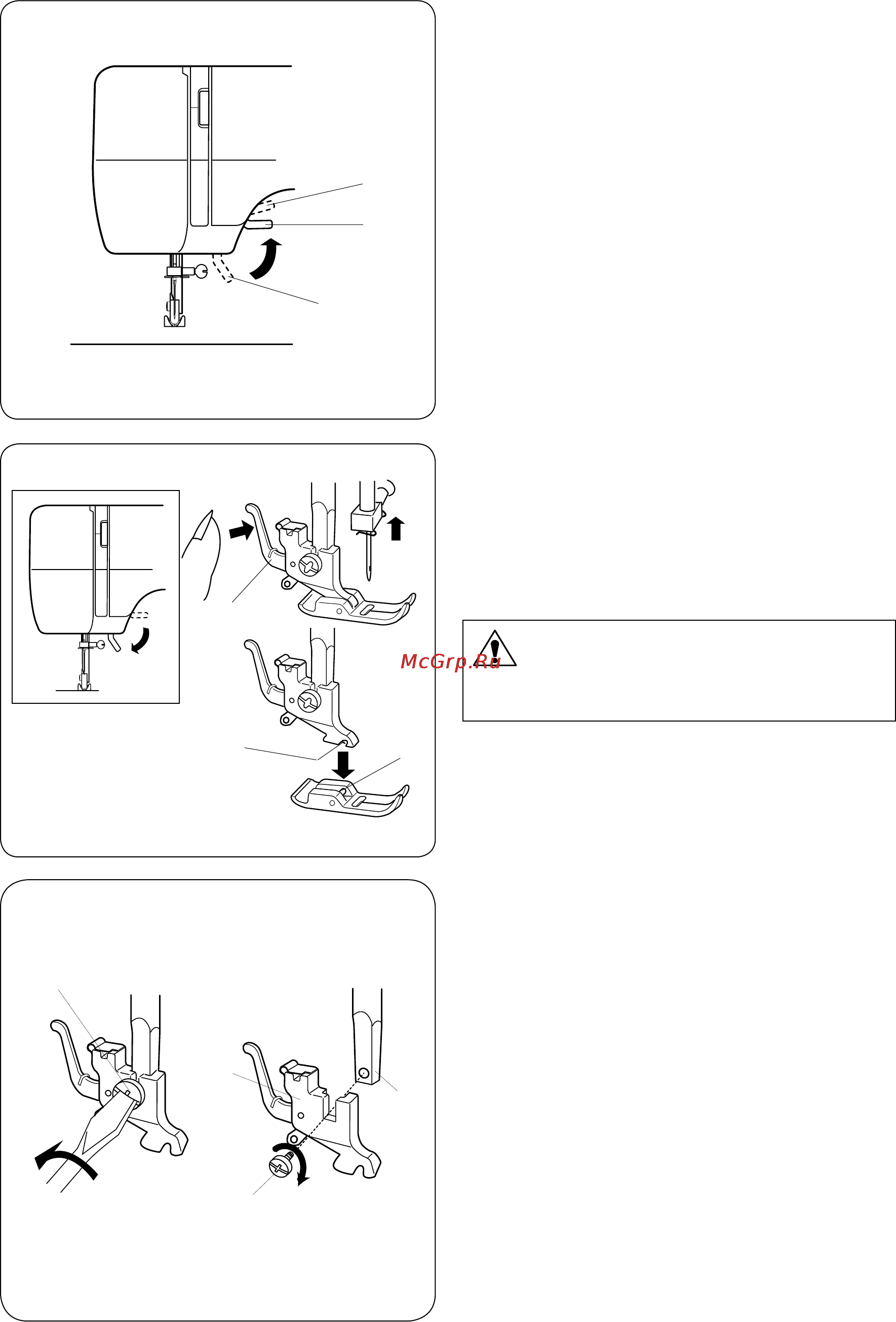 McGrp.Ru