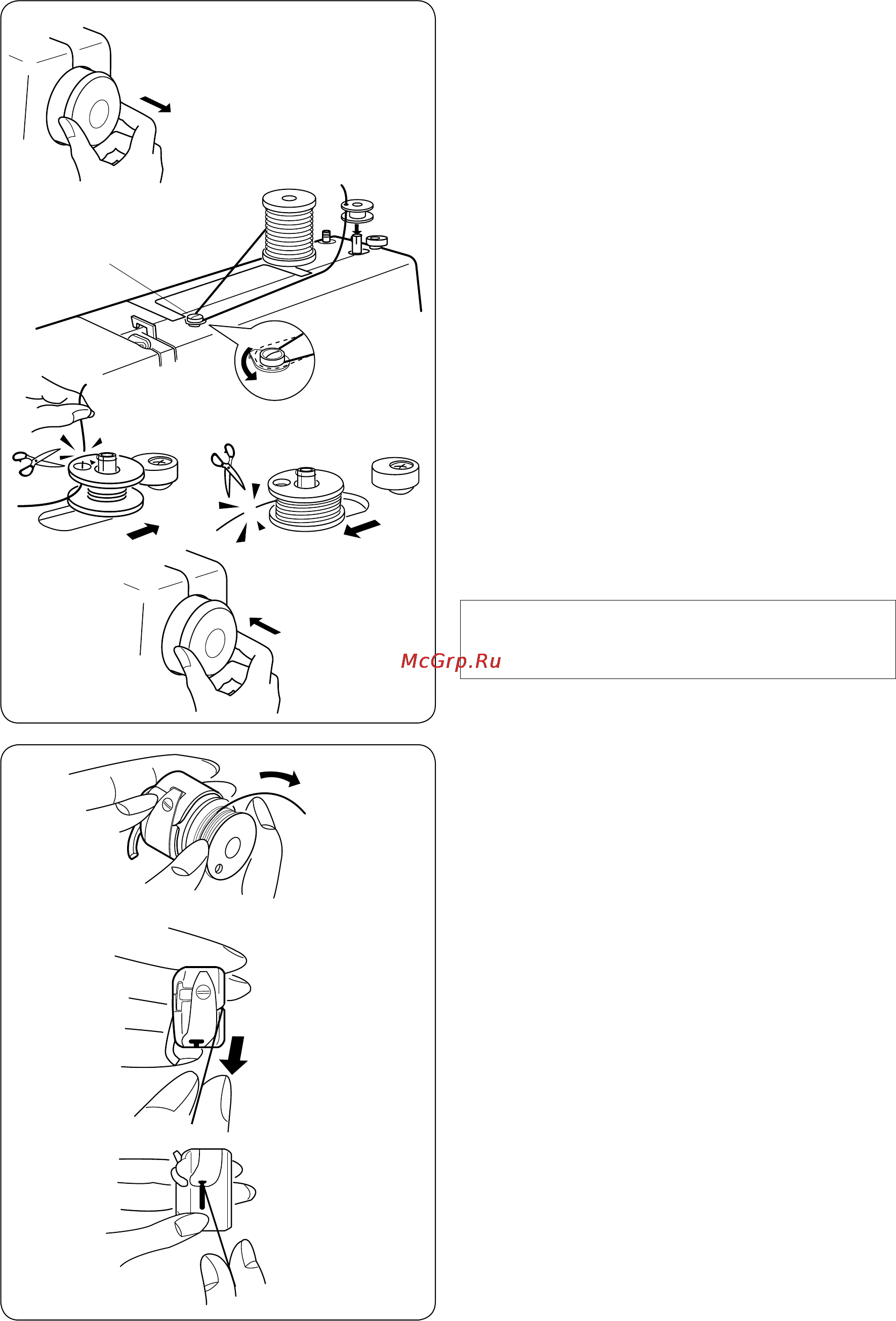 McGrp.Ru