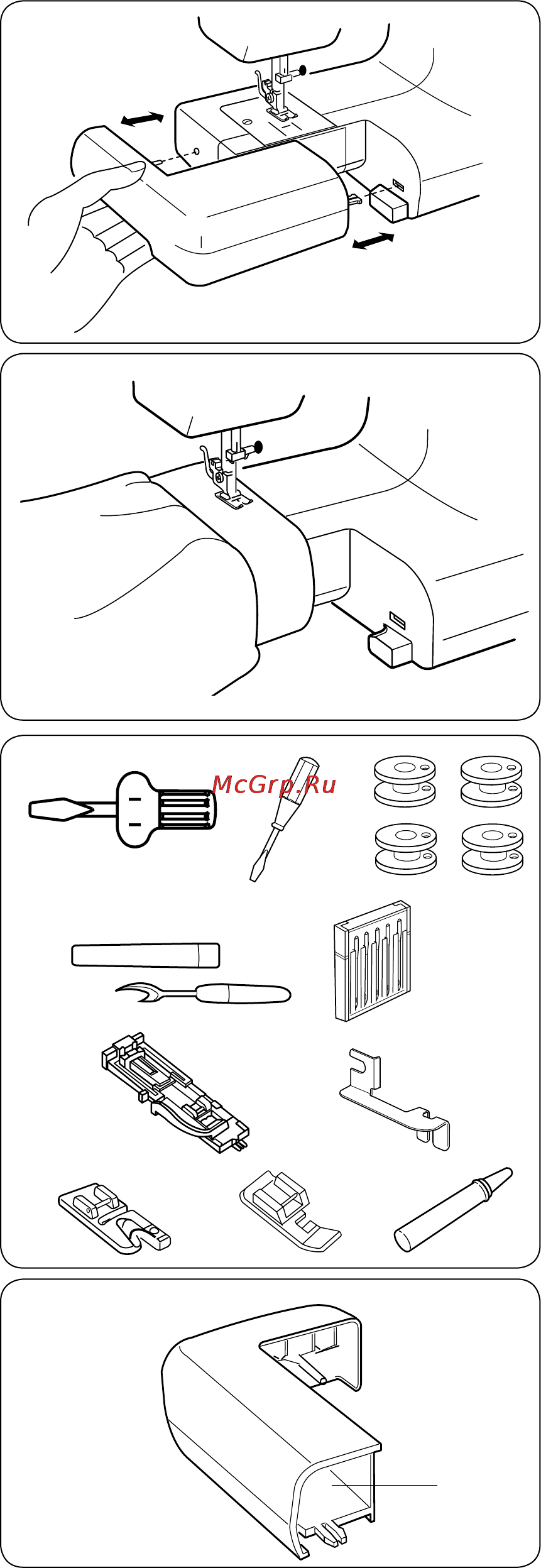 McGrp.Ru