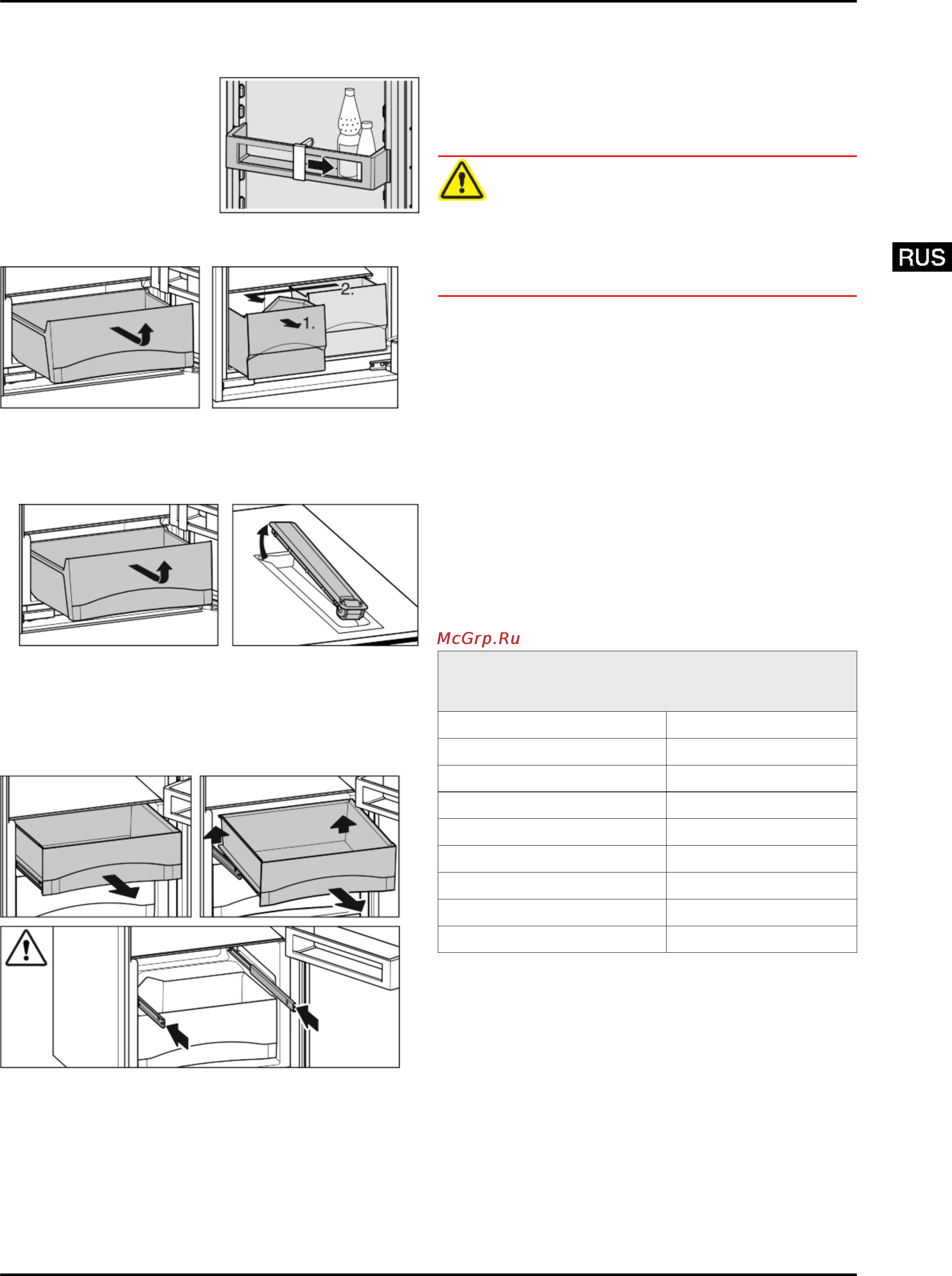 RUS

2.

1.

McGrp.Ru