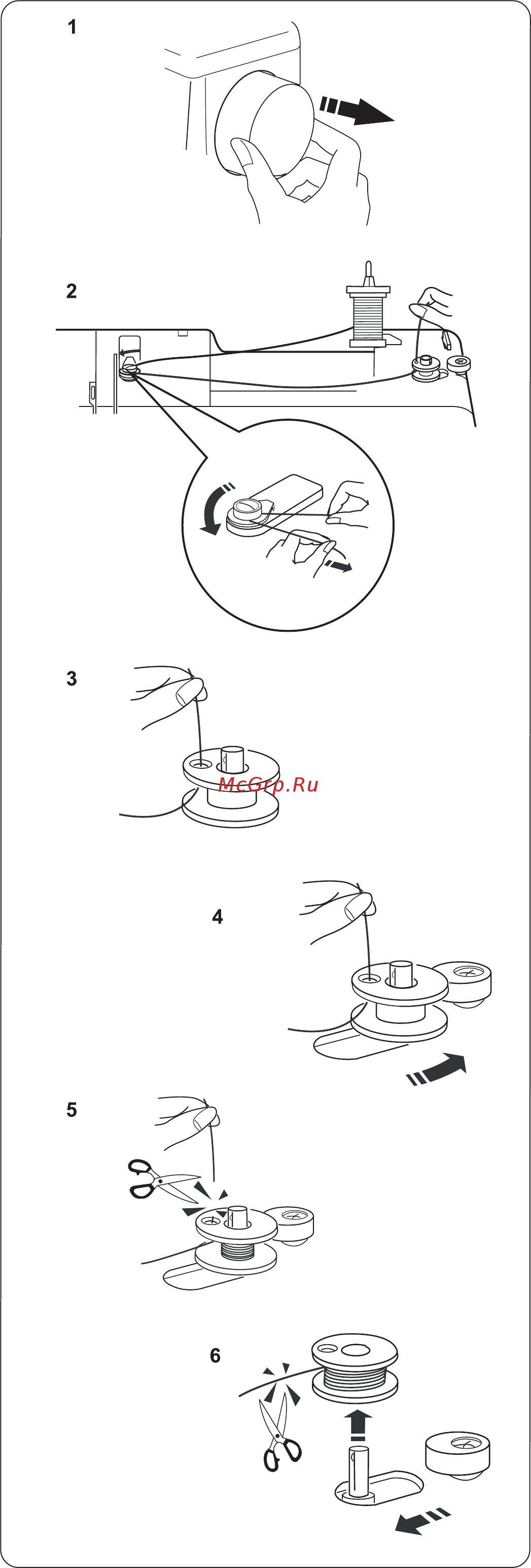 1

2

3

McGrp.Ru

4

5

6