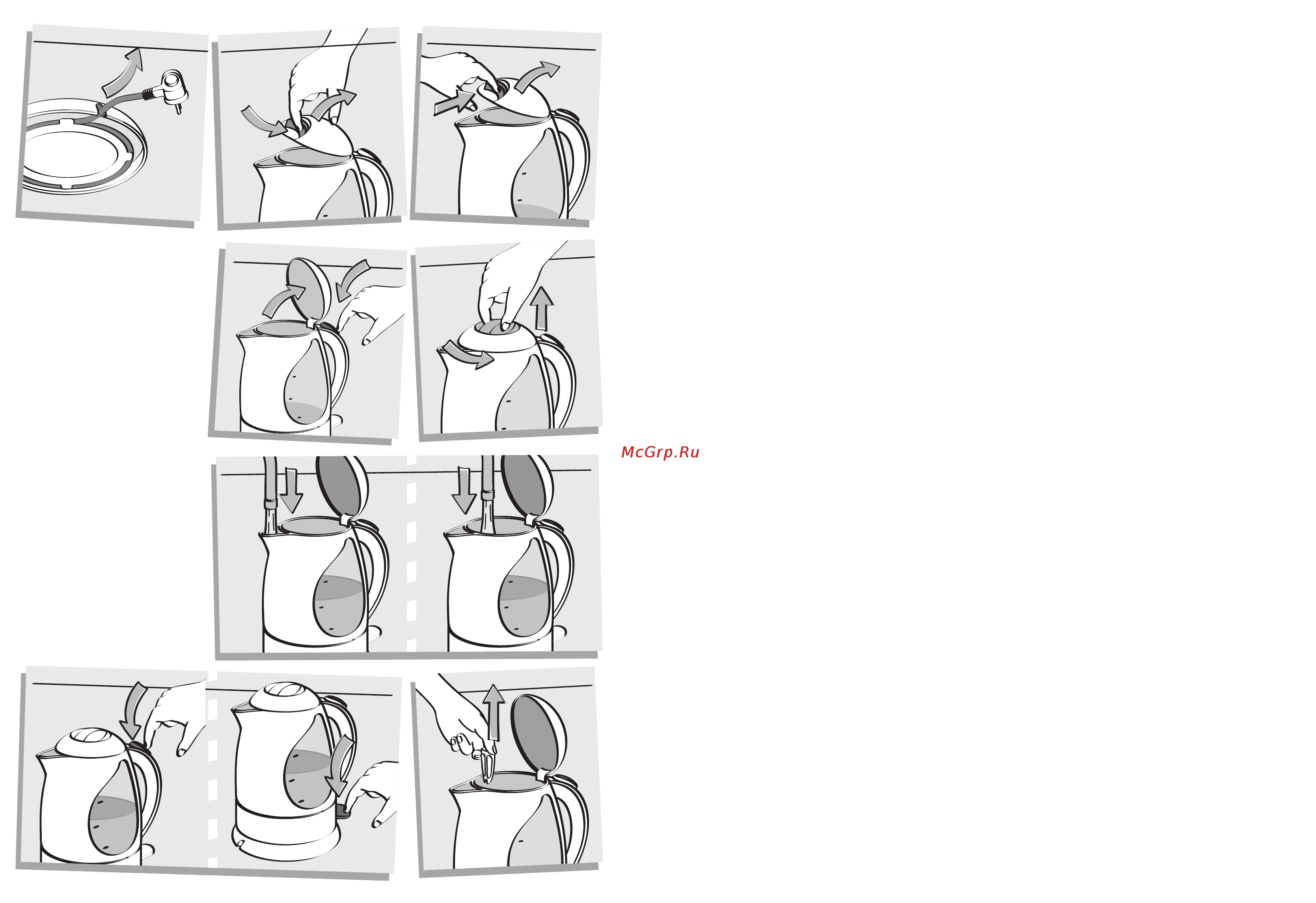 McGrp.Ru