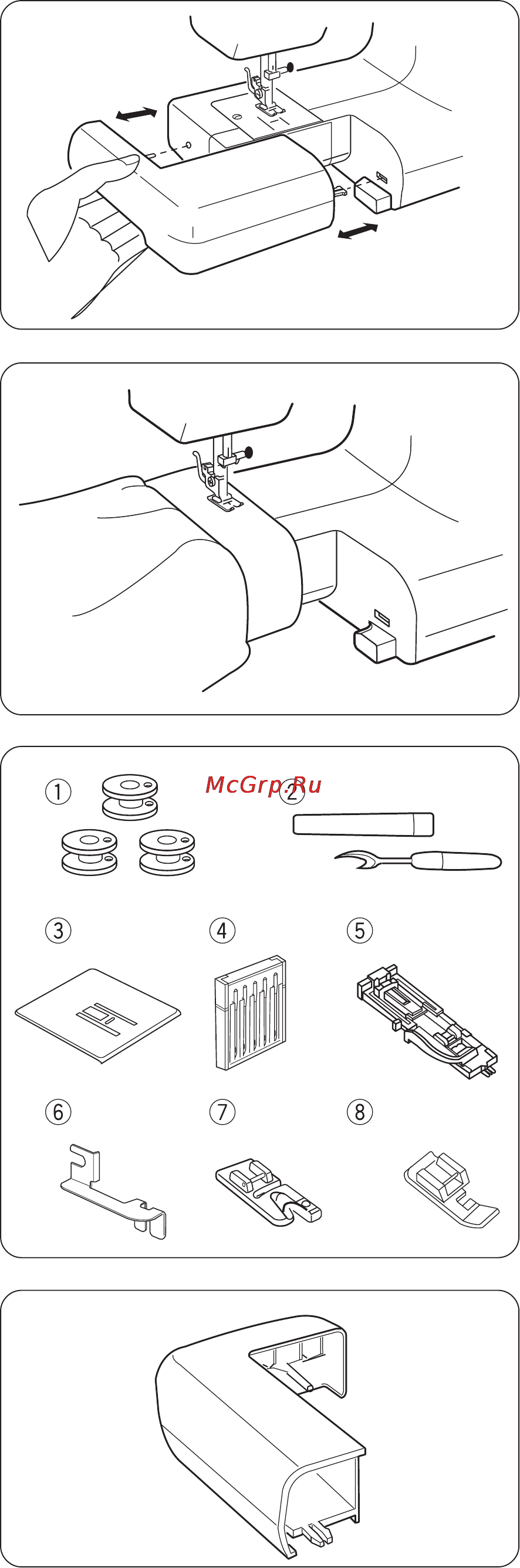 ①
McGrp.Ru
②
③
④
⑤
⑥
⑦
⑧