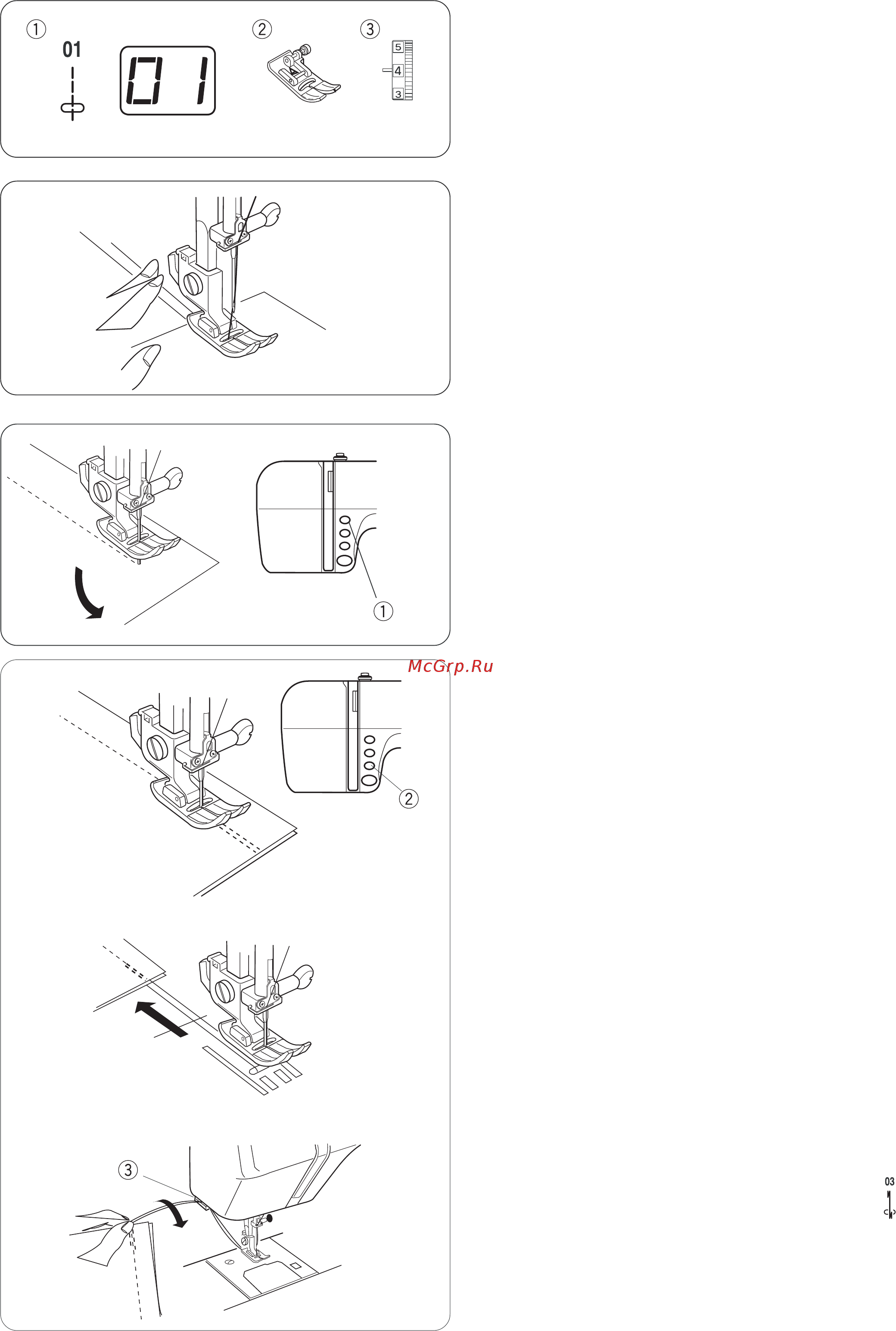 ① 01 01 ② ③ 5 4 3

①

McGrp.Ru

②

③

03