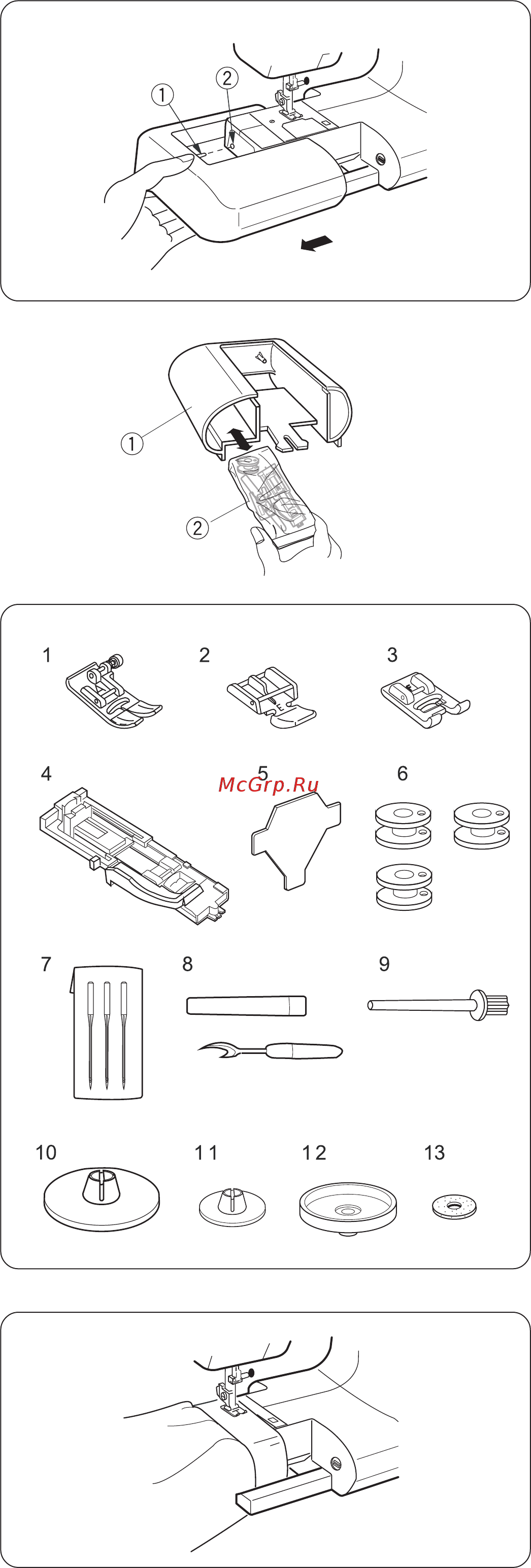 ①
②

①
②

1
2
3
4
5
McGrp.Ru
6
7
8
9
10
11
12
13