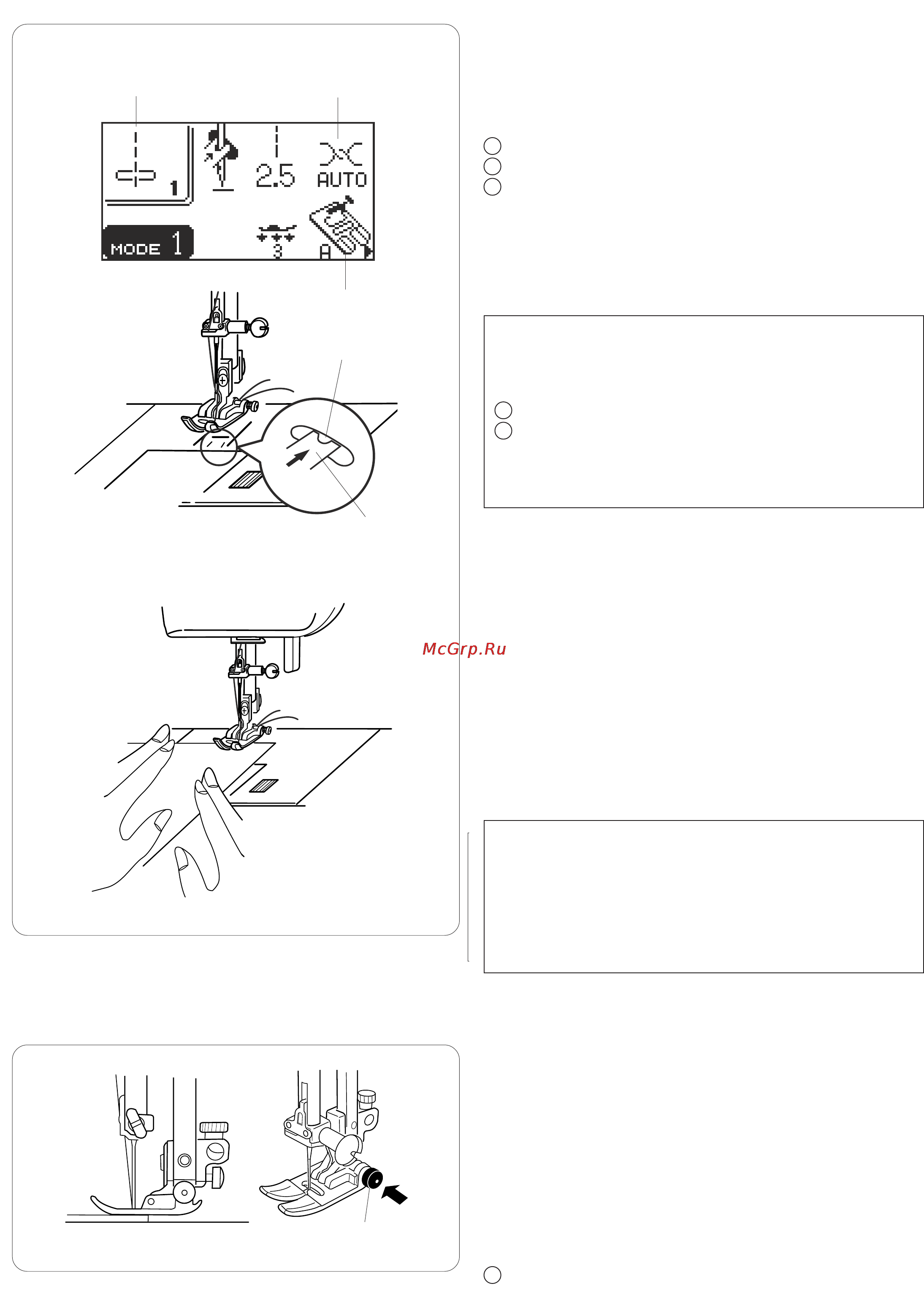 1
2.5
AUTO
MODE 1
3
A

McGrp.Ru