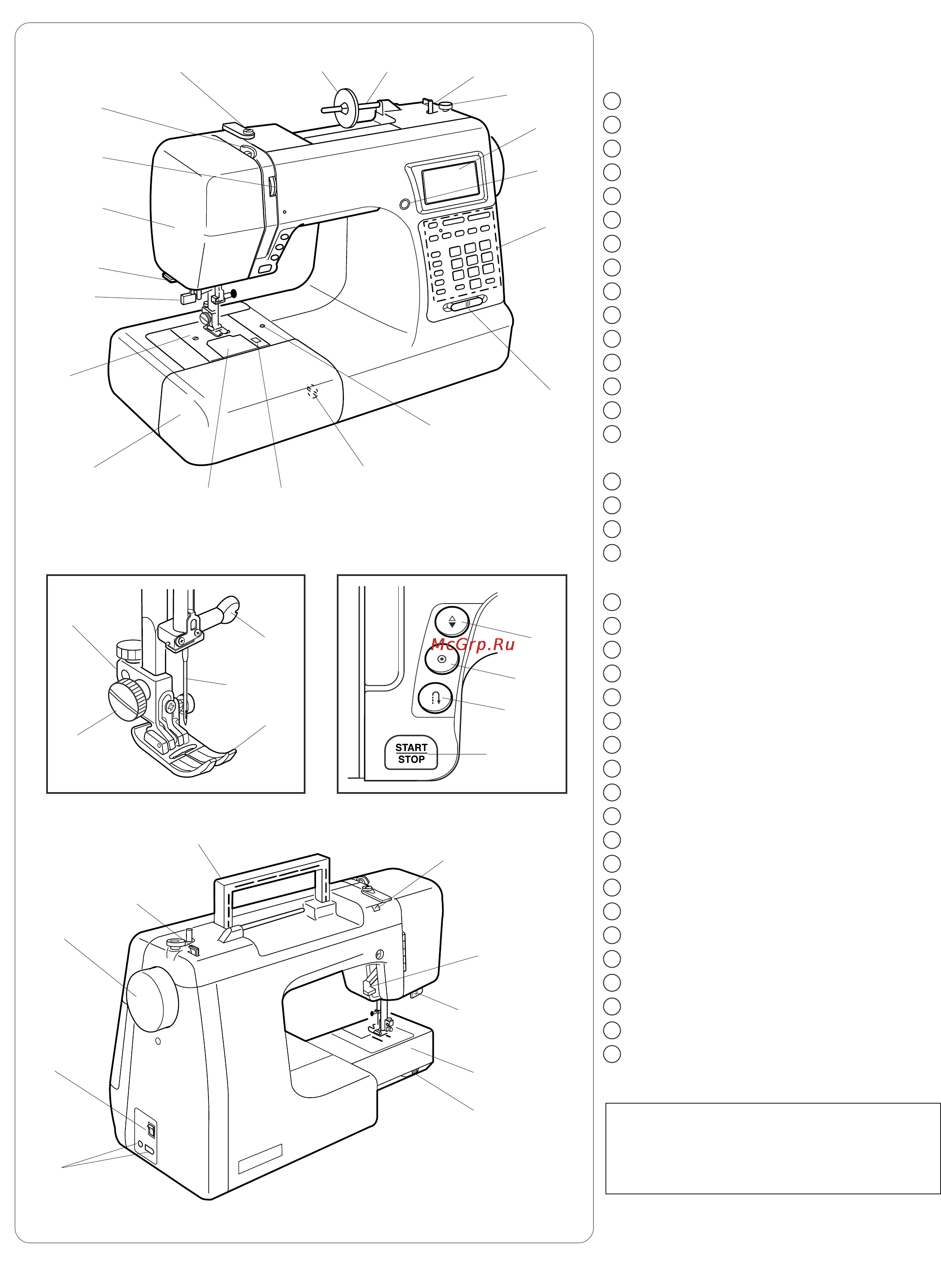 McGrp.Ru

START
STOP