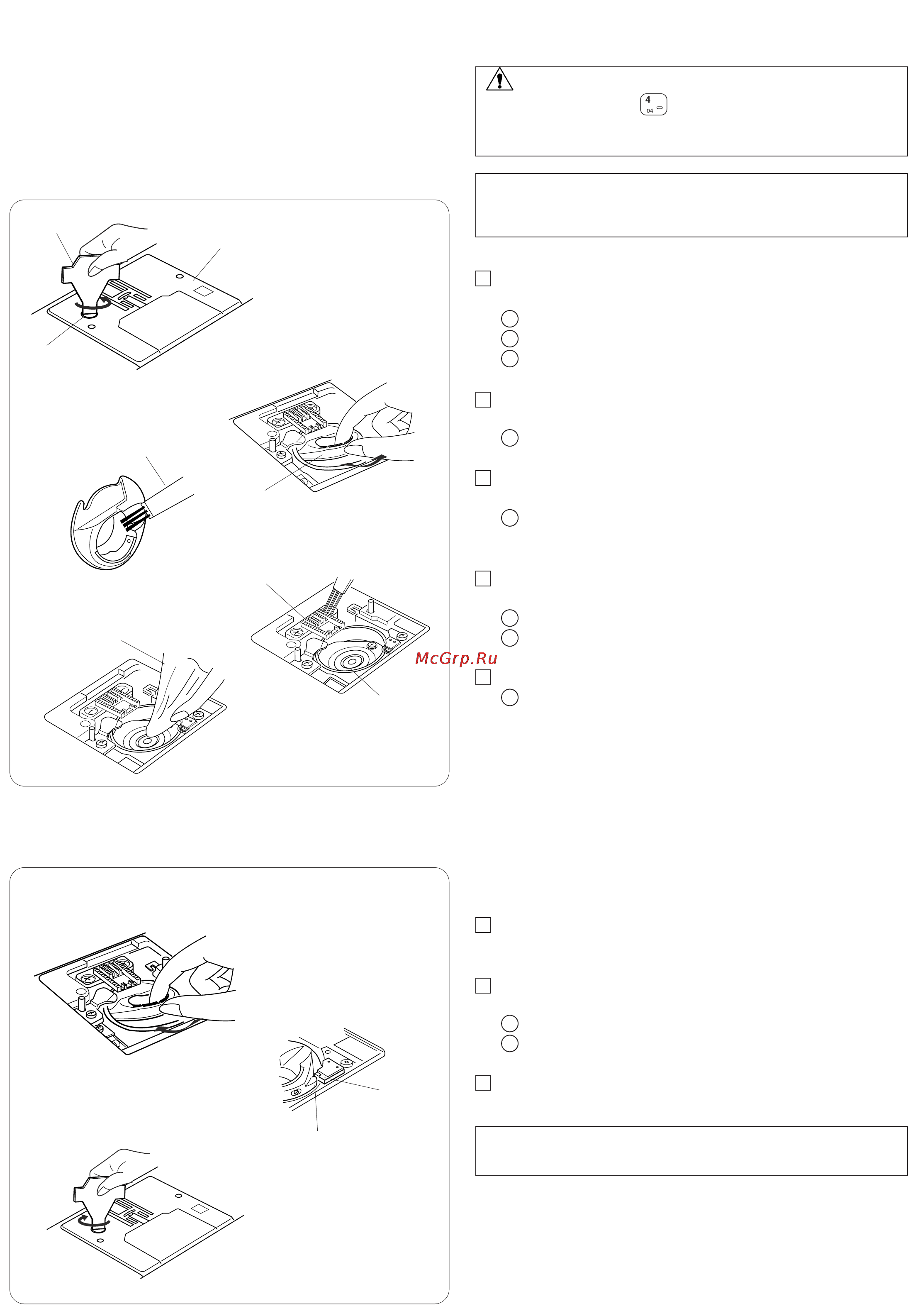 4
04

McGrp.Ru