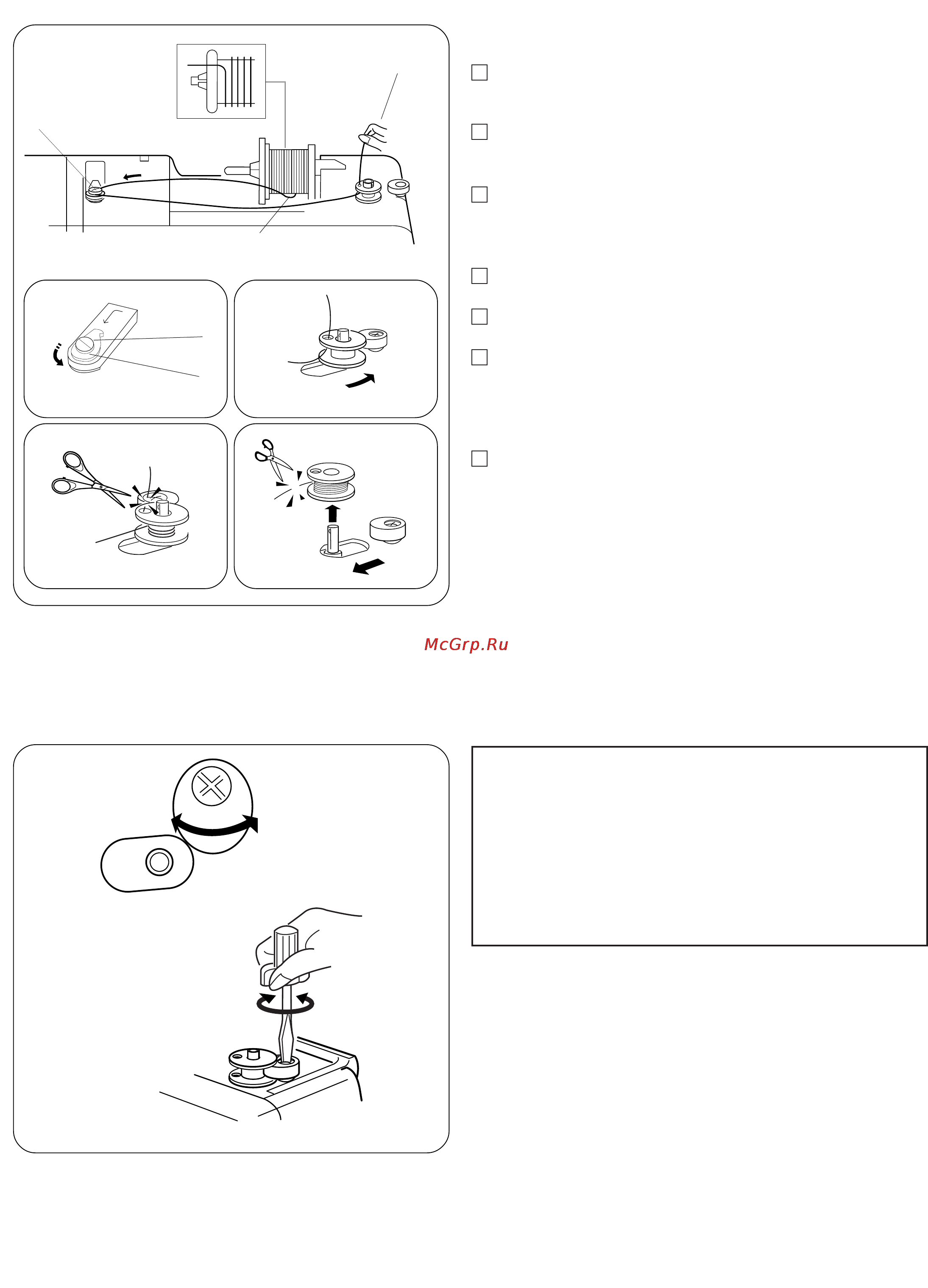 McGrp.Ru