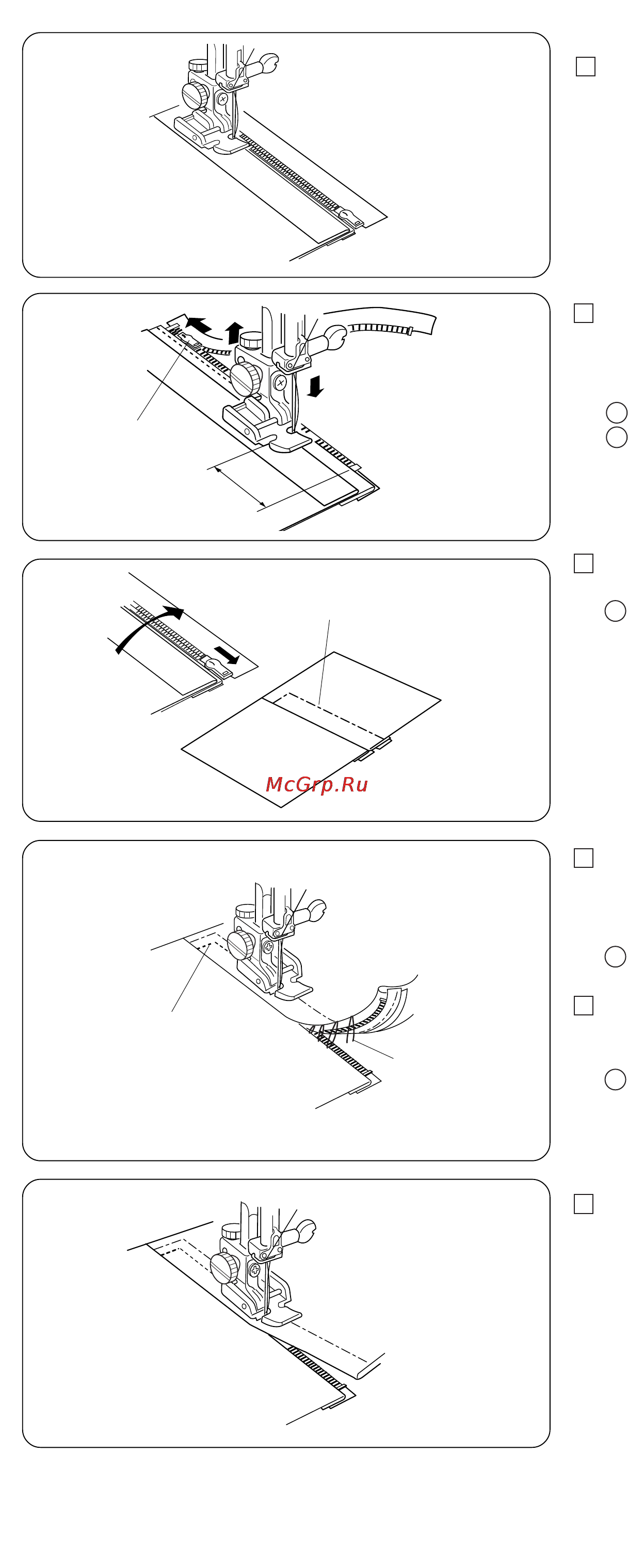 McGrp.Ru