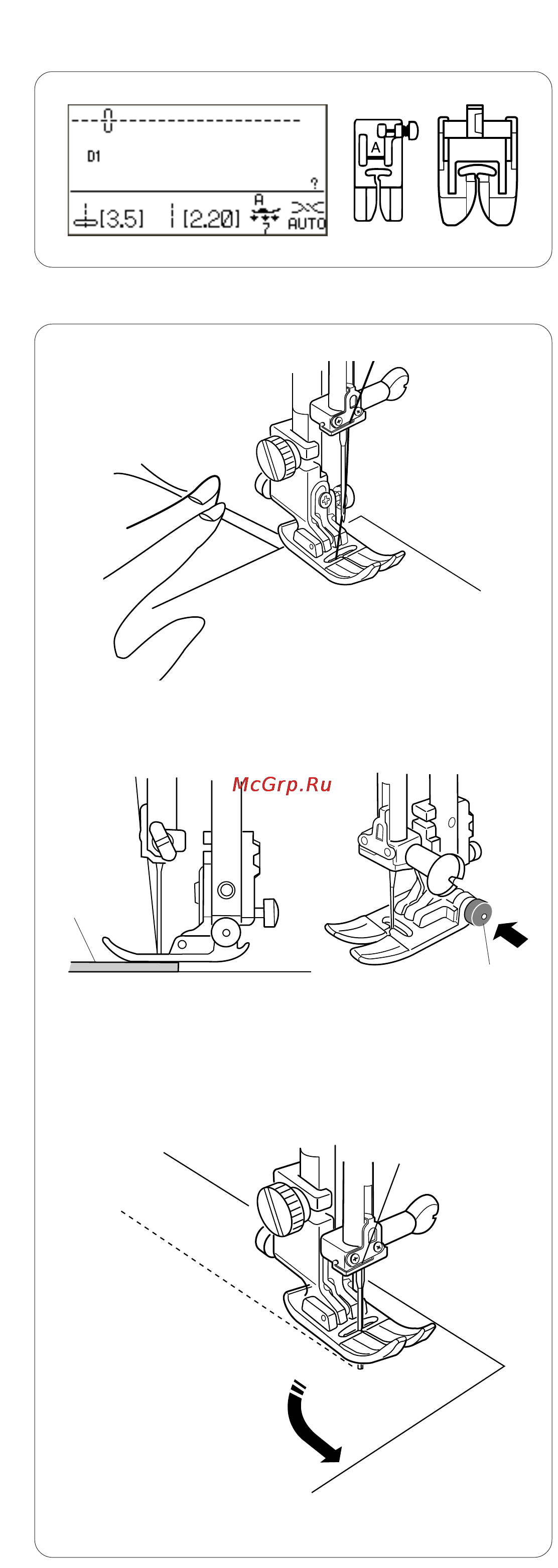 D1

?

[3.5] [2.20] A AUTO

A

McGrp.Ru