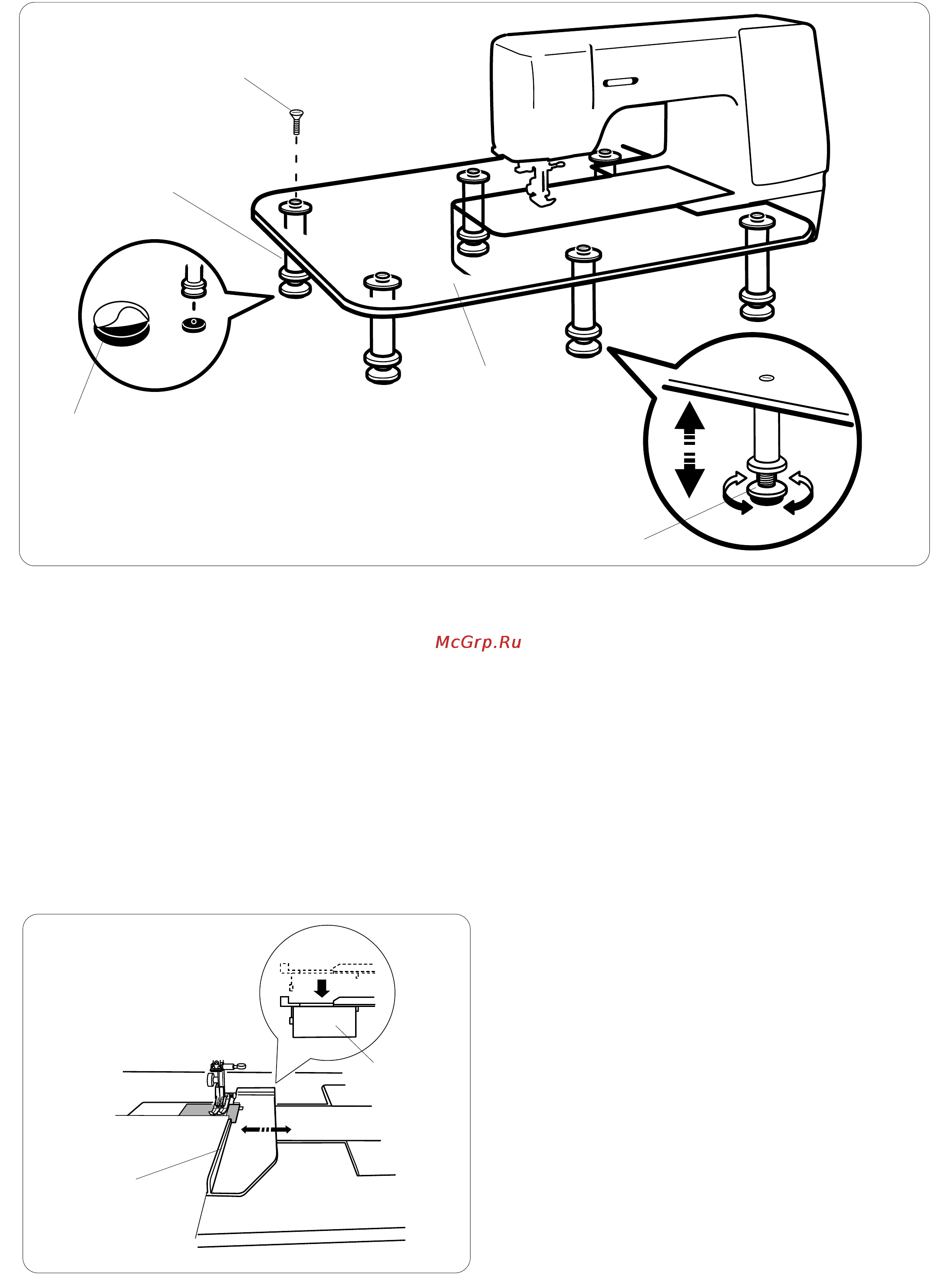 McGrp.Ru