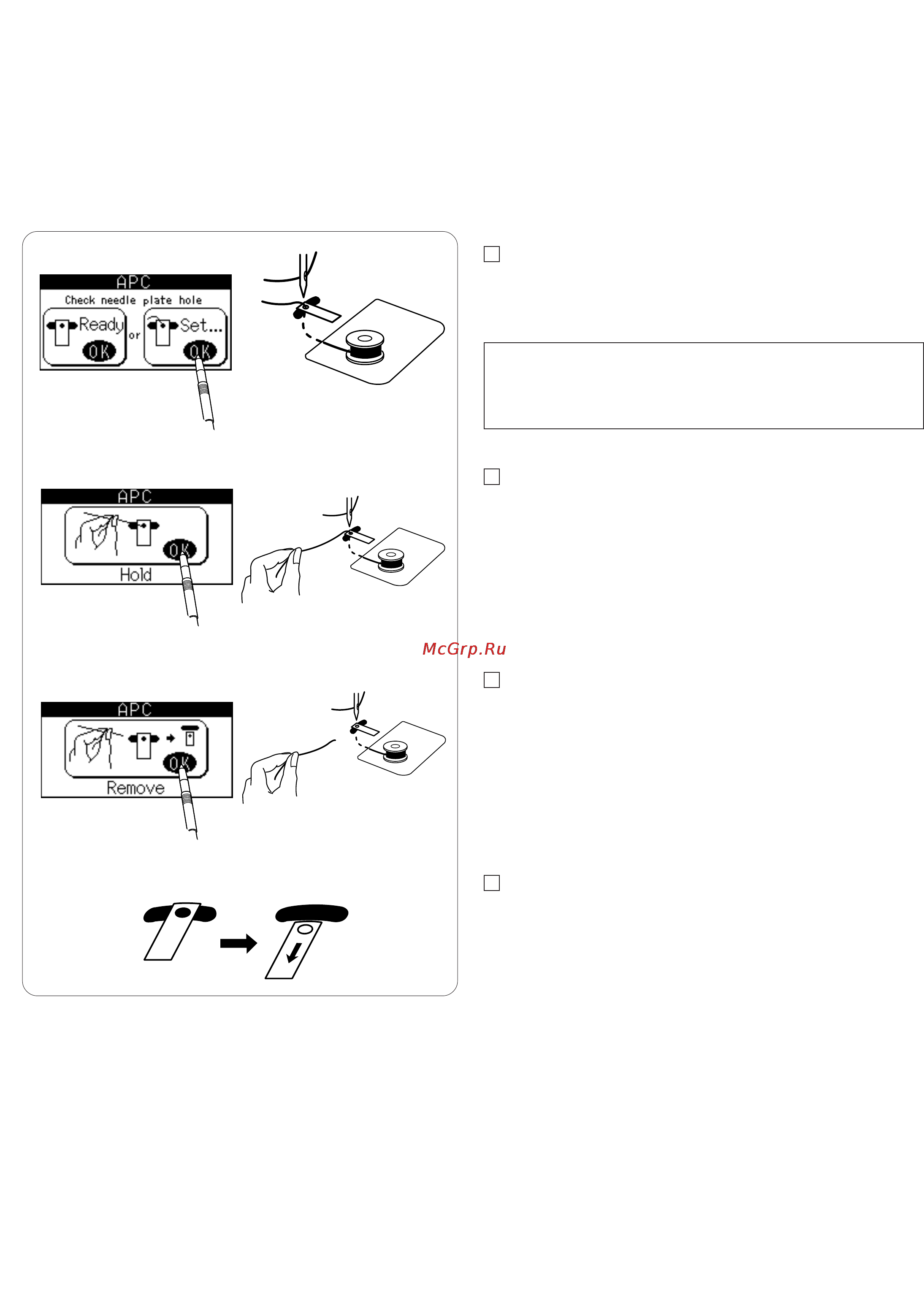 APC
Check needle plate hole
Ready OK
or
Set... OK

APC
OK
Hold

McGrp.Ru

APC
OK
Remove