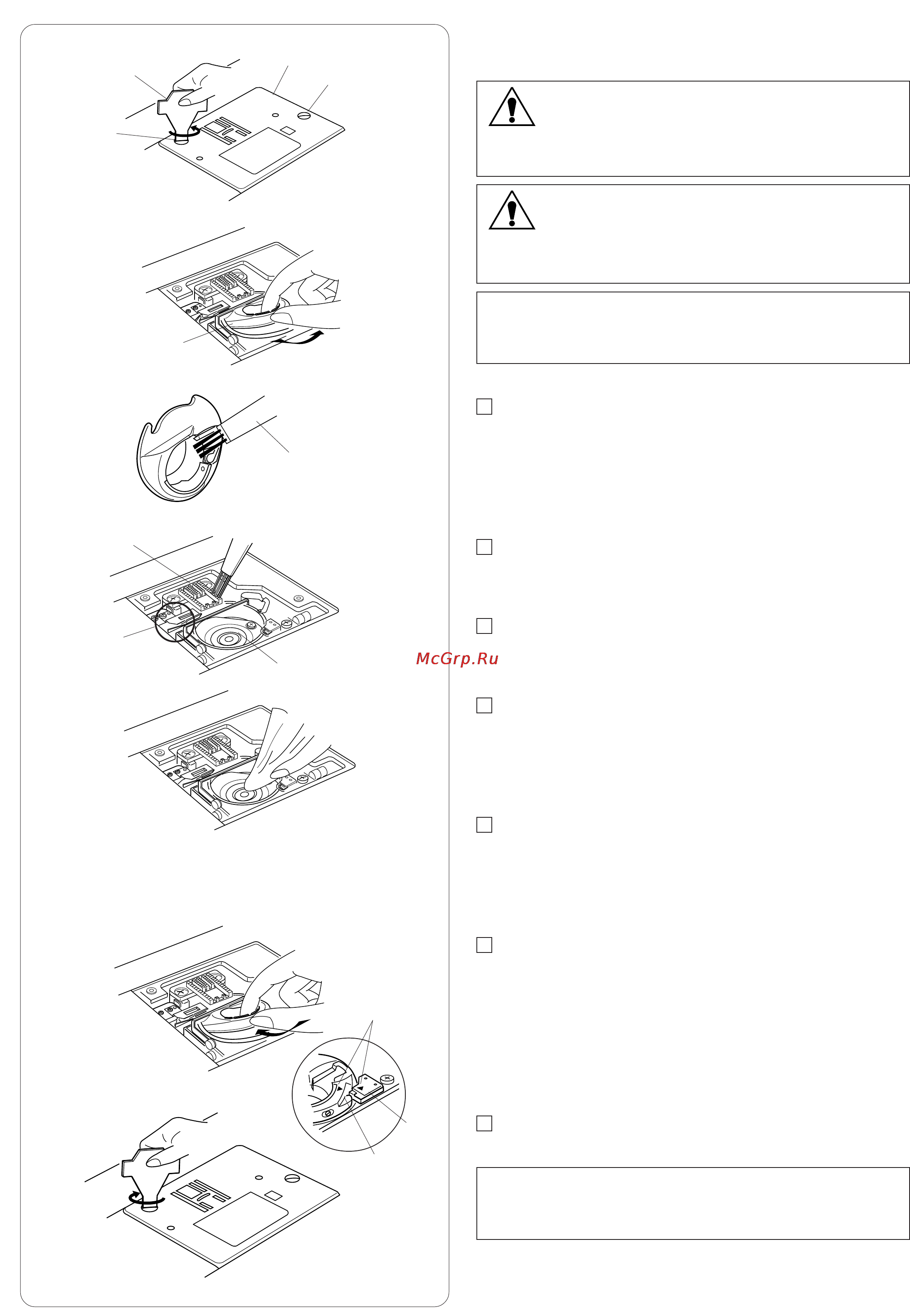 McGrp.Ru